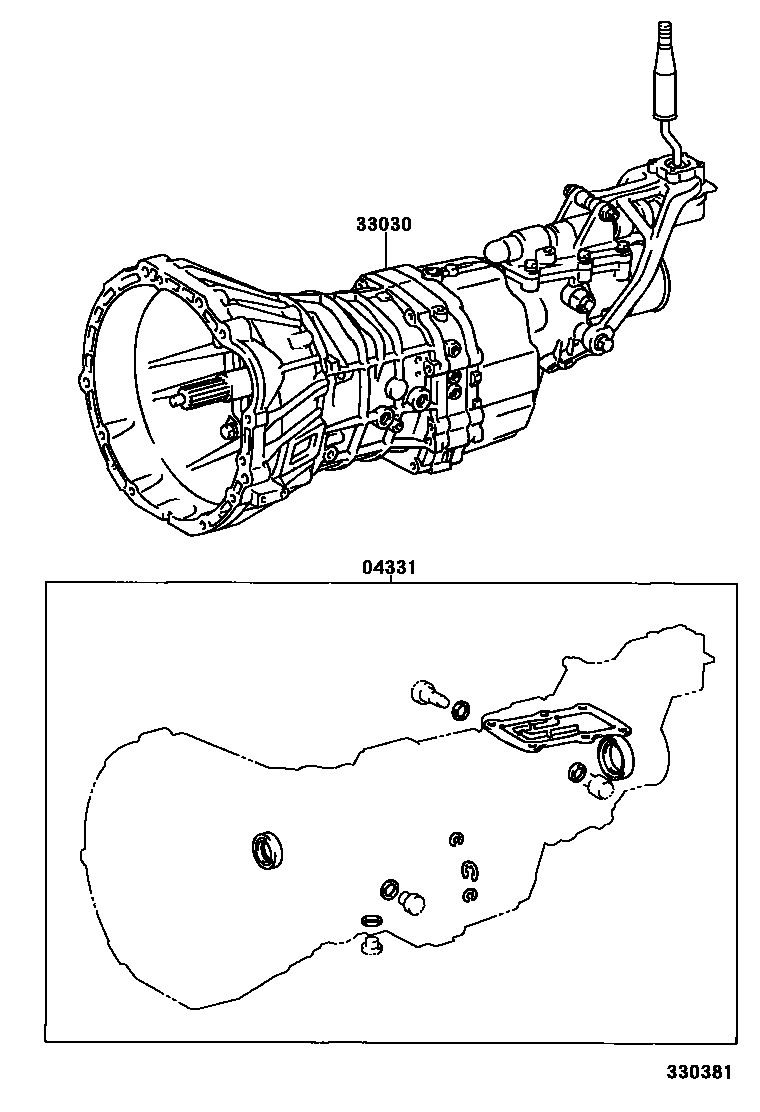 33030

04331

330381