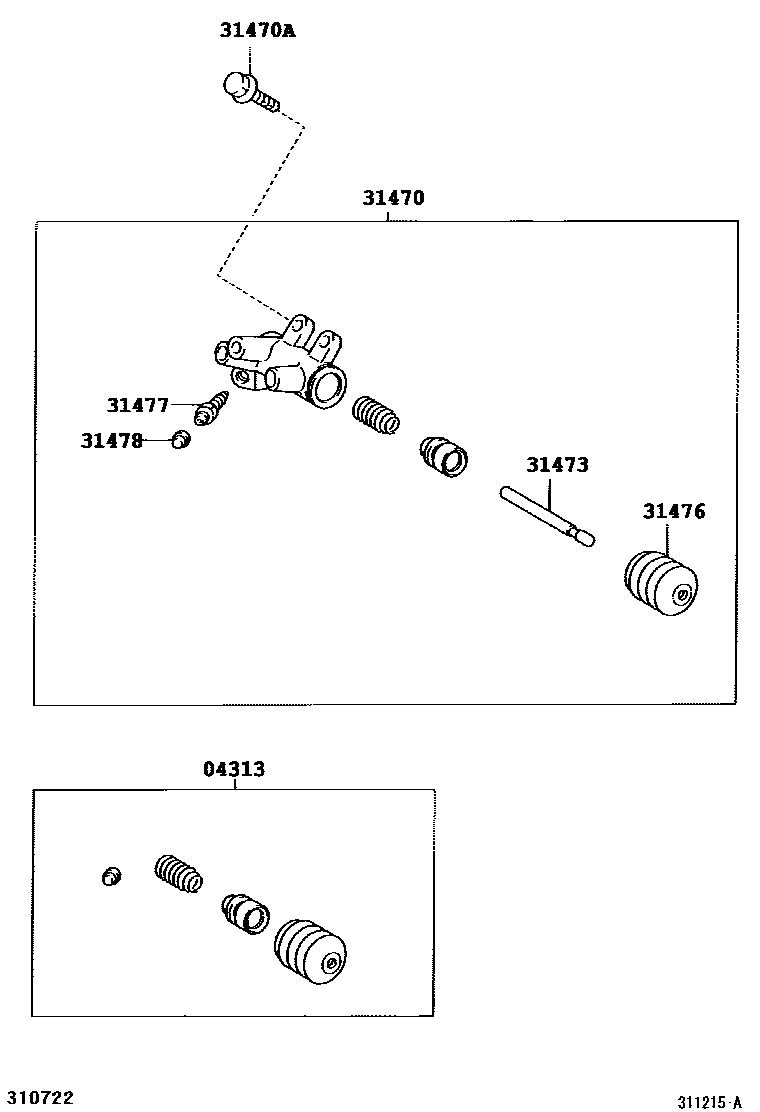 31470A

31470

31477

31478

31473

31476

04313

310722

311215-A