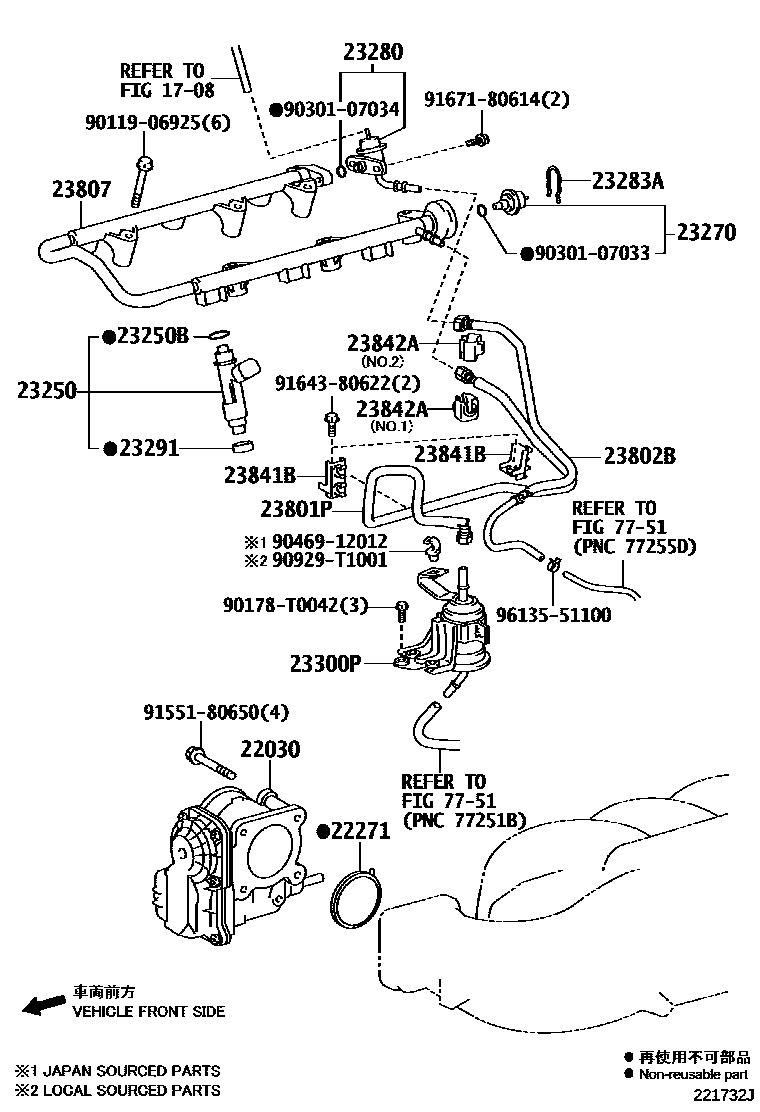 REFER TO
FIG 17-08

23280

●90301-07034

91671-80614(2)

90119-06925(6)

23807

23283A

23270

●90301-07033

●23250B

23250

●23291

23842A
(NO.2)

91643-80622(2)

23842A
(NO.1)

23841B

23841B

23802B

23801P

REFER TO
FIG 77-51
(PNC 77255D)

※1 90469-12012
※2 90929-T1001

90178-T0042(3)

96135-51100

23300P

91551-80650(4)

22030

REFER TO
FIG 77-51
(PNC 77251B)

●22271

車両前方
VEHICLE FRONT SIDE

※1 JAPAN SOURCED PARTS
※2 LOCAL SOURCED PARTS

● 再使用不可部品
● Non-reusable part

221732J