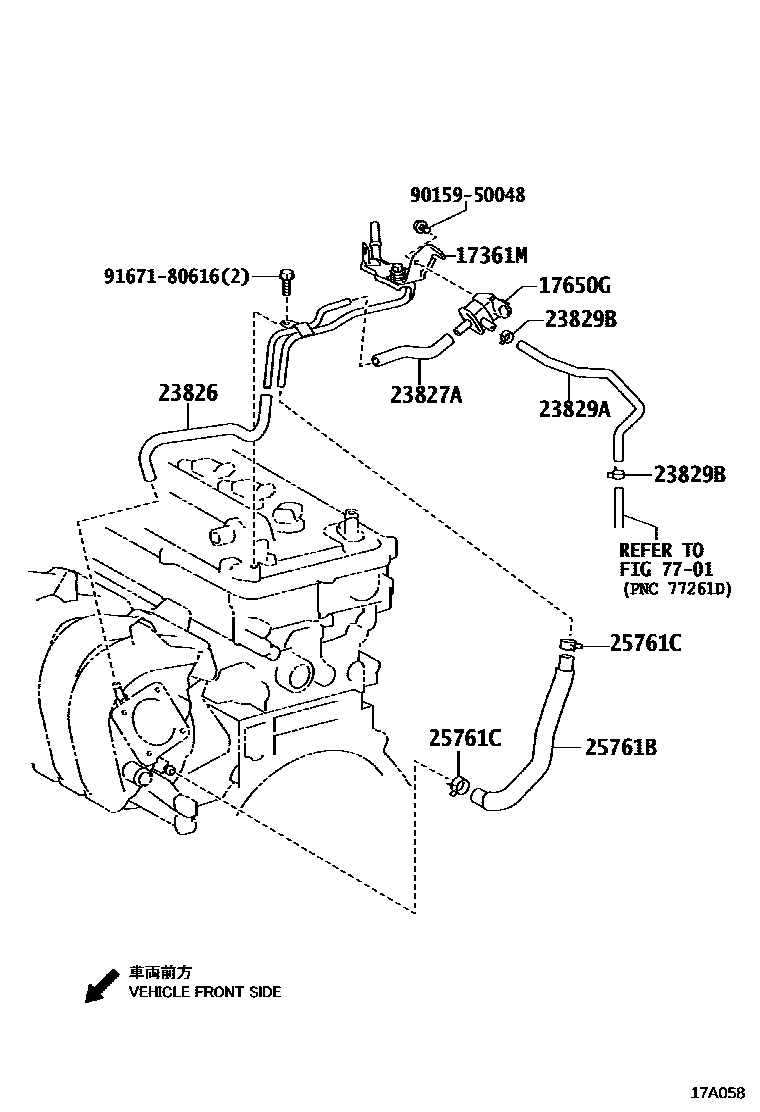 90159-50048

17361M

91671-80616(2)

17650G

23829B

23826

23827A

23829A

23829B

REFER TO
FIG 77-01
(PNC 77261D)

25761C

25761C

25761B

車両前方
VEHICLE FRONT SIDE

17A058