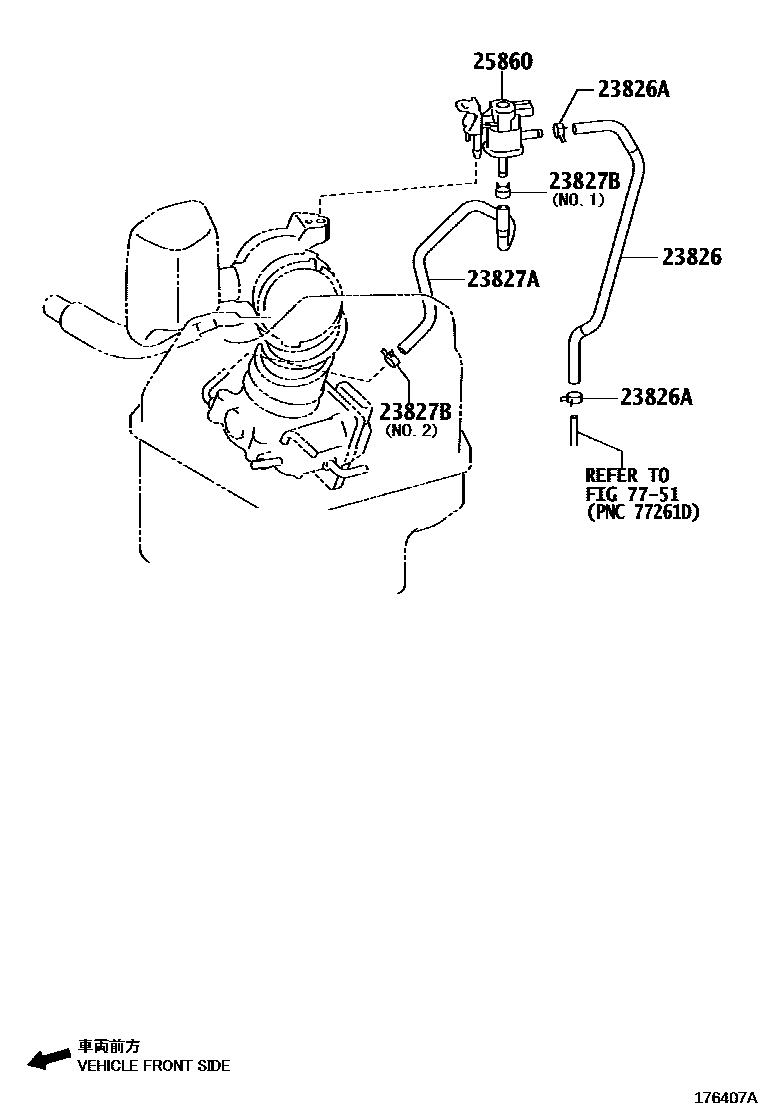 25860
23826A
23827B
(NO. 1)
23827A
23826
23827B
(NO. 2)
23826A
REFER TO
FIG 77-51
(PNC 77261D)

車両前方
VEHICLE FRONT SIDE

176407A