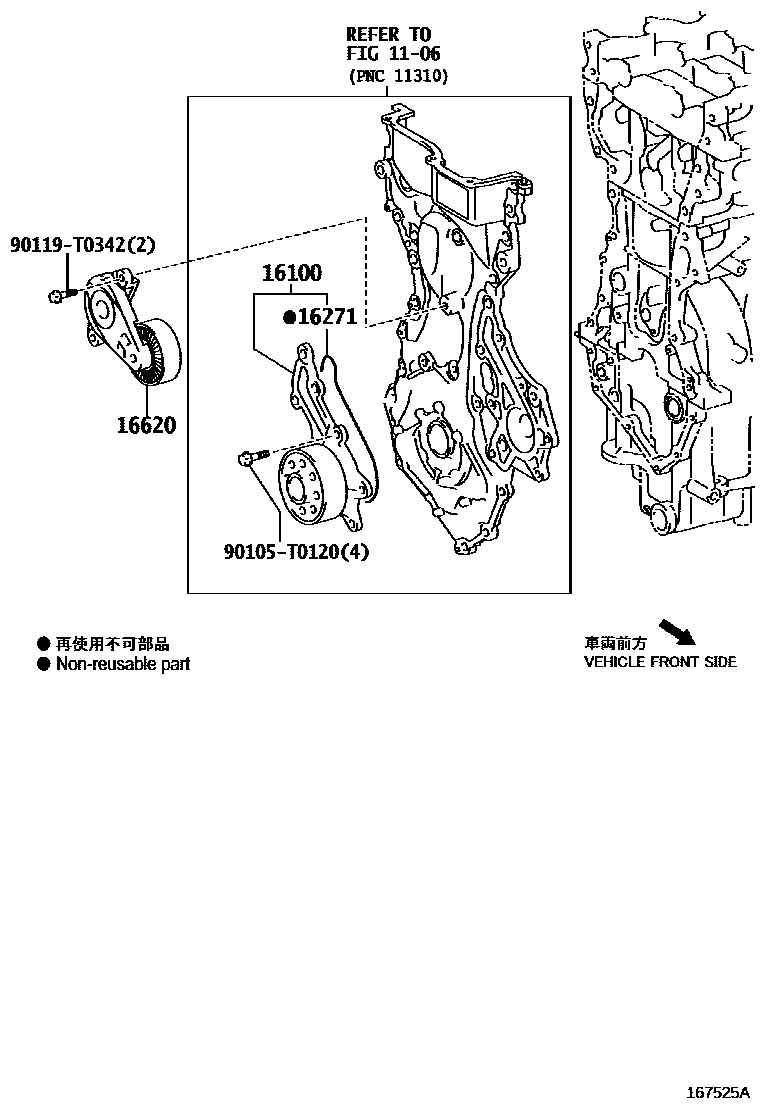 REFER TO
FIG 11-06
(PNC 11310)

90119-T0342(2)

16100

●16271

16620

90105-T0120(4)

● 再使用不可部品
● Non-reusable part

車両前方
VEHICLE FRONT SIDE

167525A