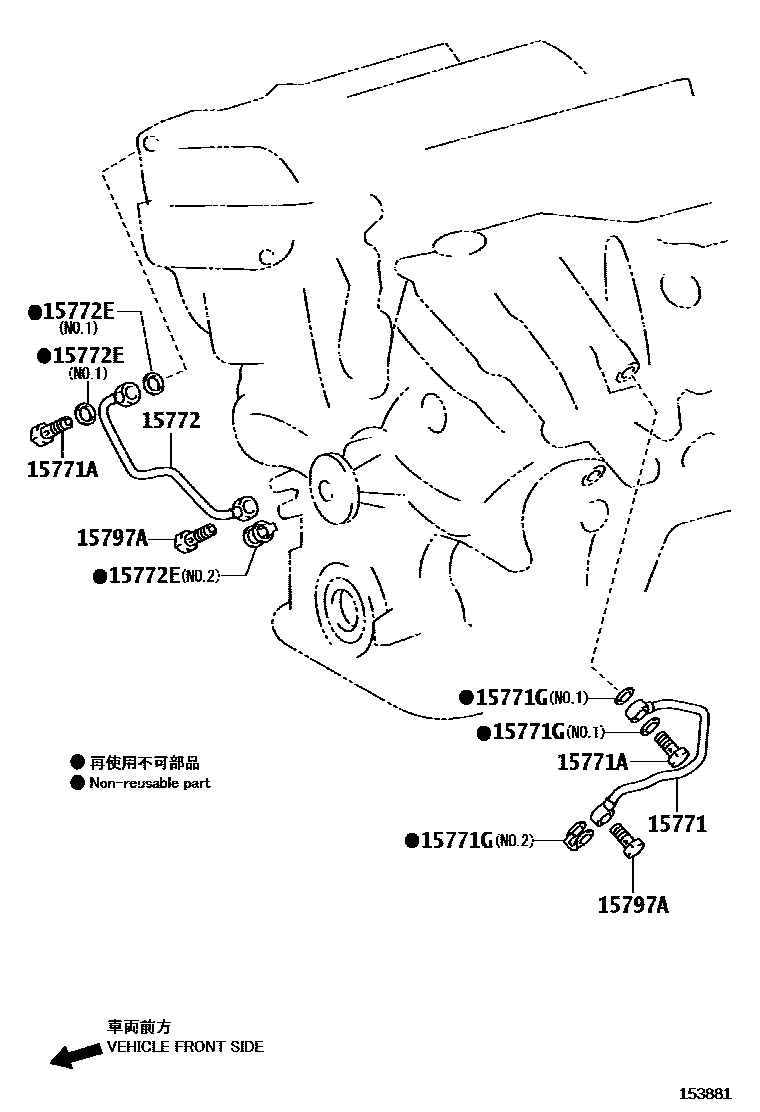 ●15772E
(NO.1)

●15772E
(NO.1)

15772

15771A

15797A

●15772E(NO.2)

●15771G(NO.1)

●15771G(NO.1)

15771A

15771

●15771G(NO.2)

15797A

● 再使用不可部品
● Non-reusable part

車両前方
VEHICLE FRONT SIDE

153881