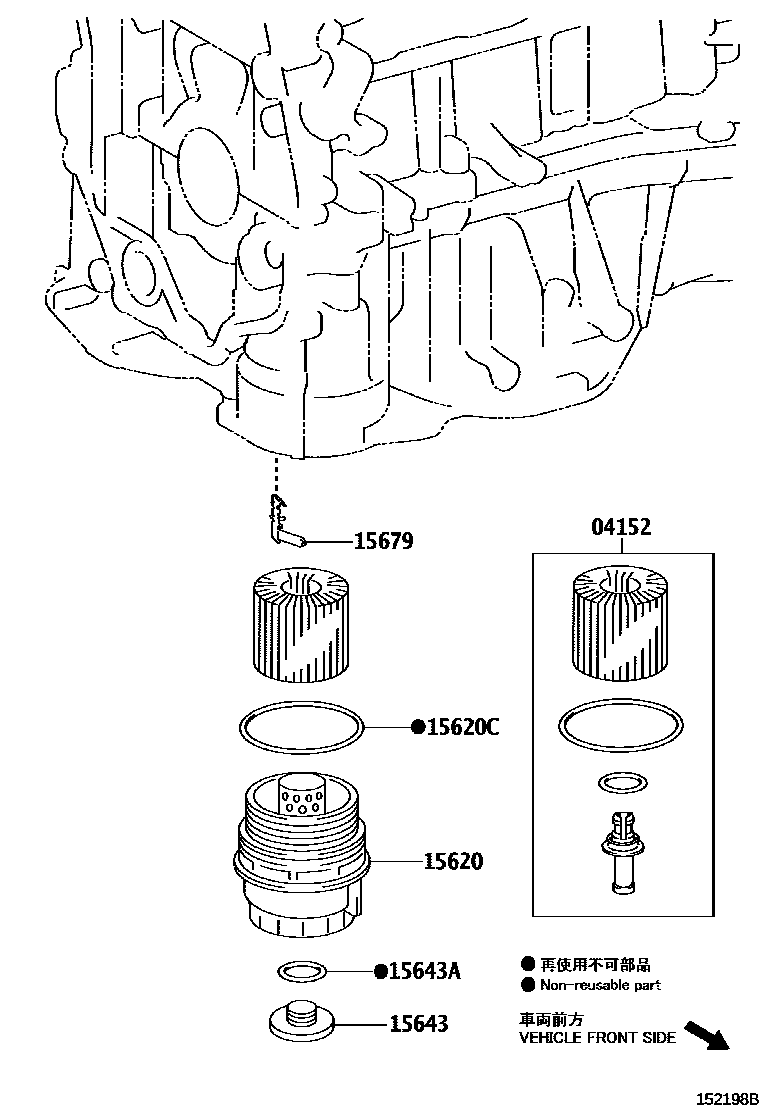 15679

04152

●15620C

15620

●15643A

15643

● 再使用不可部品
● Non-reusable part

車両前方
VEHICLE FRONT SIDE

152198B