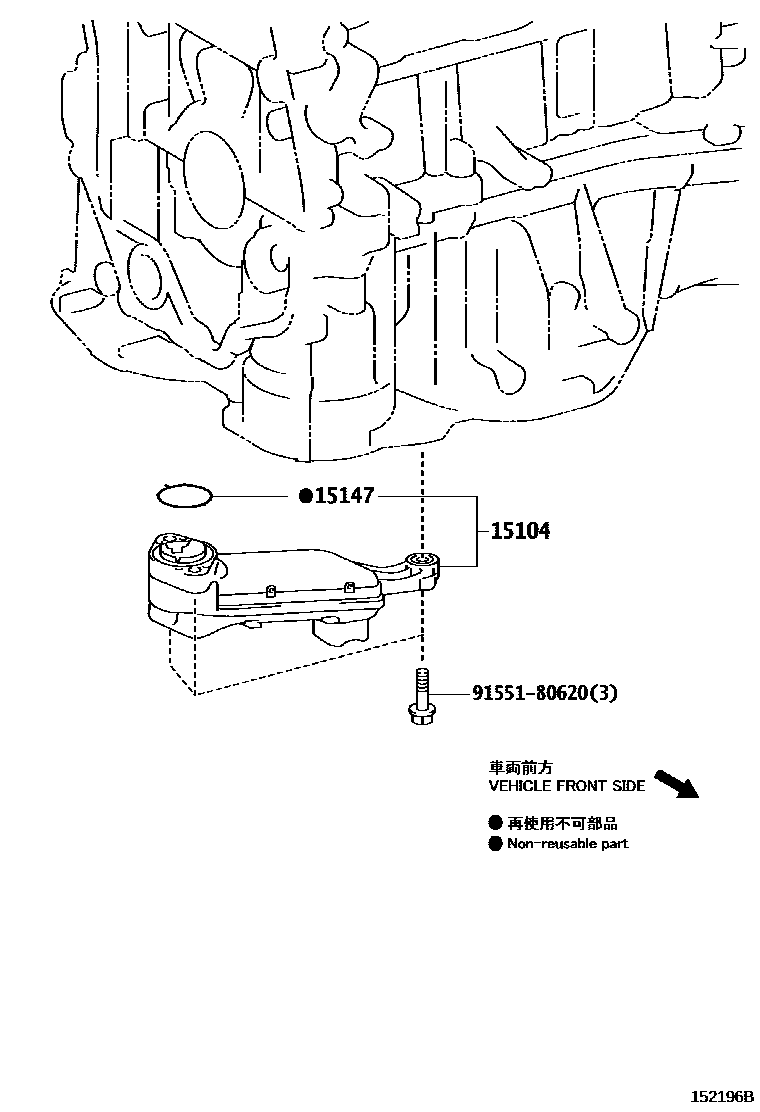 ●15147

15104

91551-80620(3)

車両前方
VEHICLE FRONT SIDE

● 再使用不可部品
● Non-reusable part

152196B