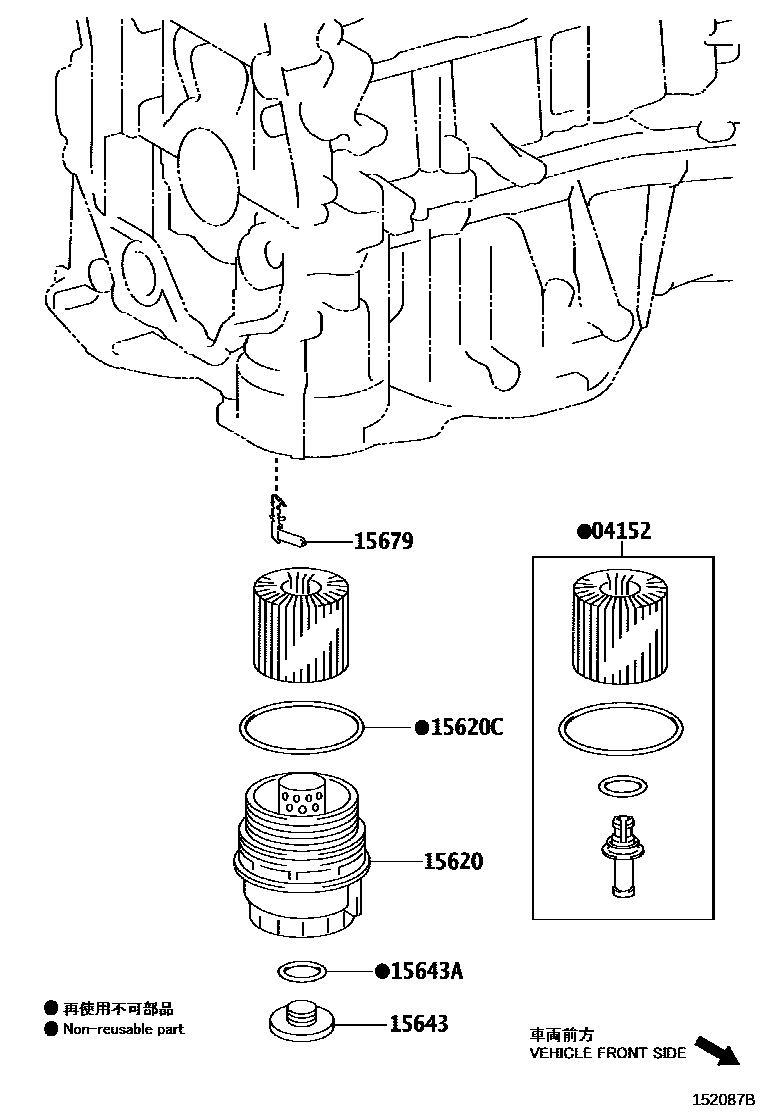 15679

●04152

●15620C

15620

●15643A

15643

● 再使用不可部品
● Non-reusable part

車両前方
VEHICLE FRONT SIDE

152087B