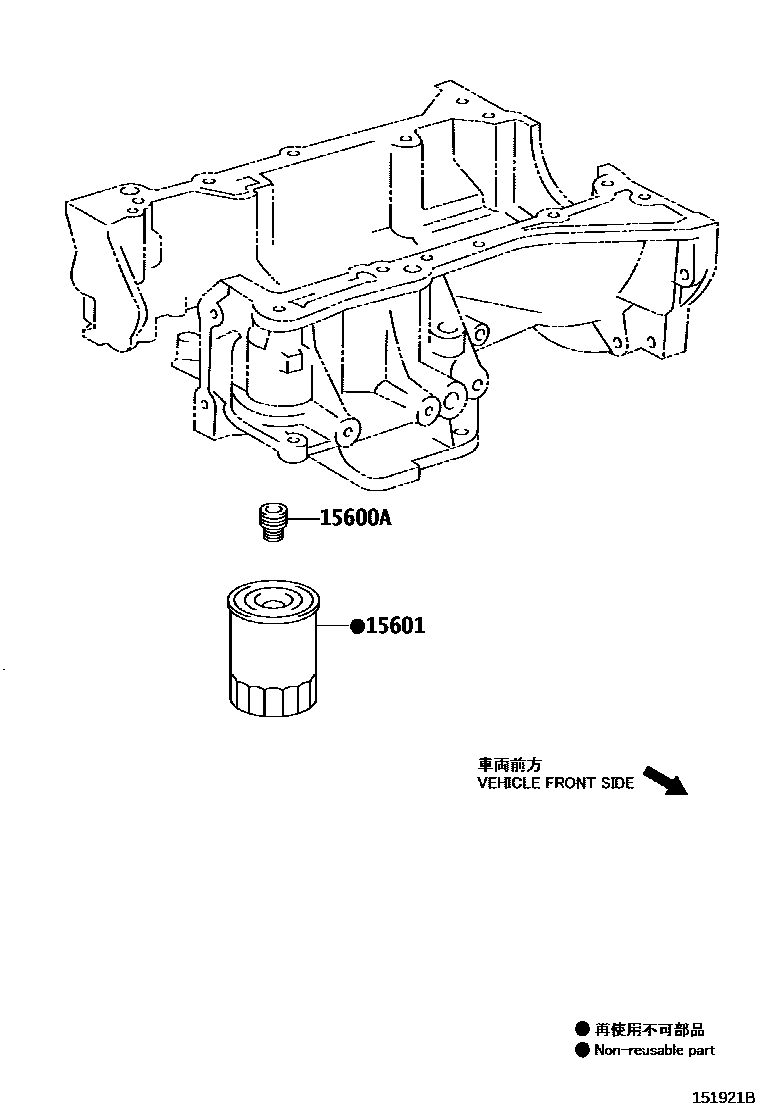 15600A

●15601

車両前方
VEHICLE FRONT SIDE

● 再使用不可部品
● Non-reusable part

151921B