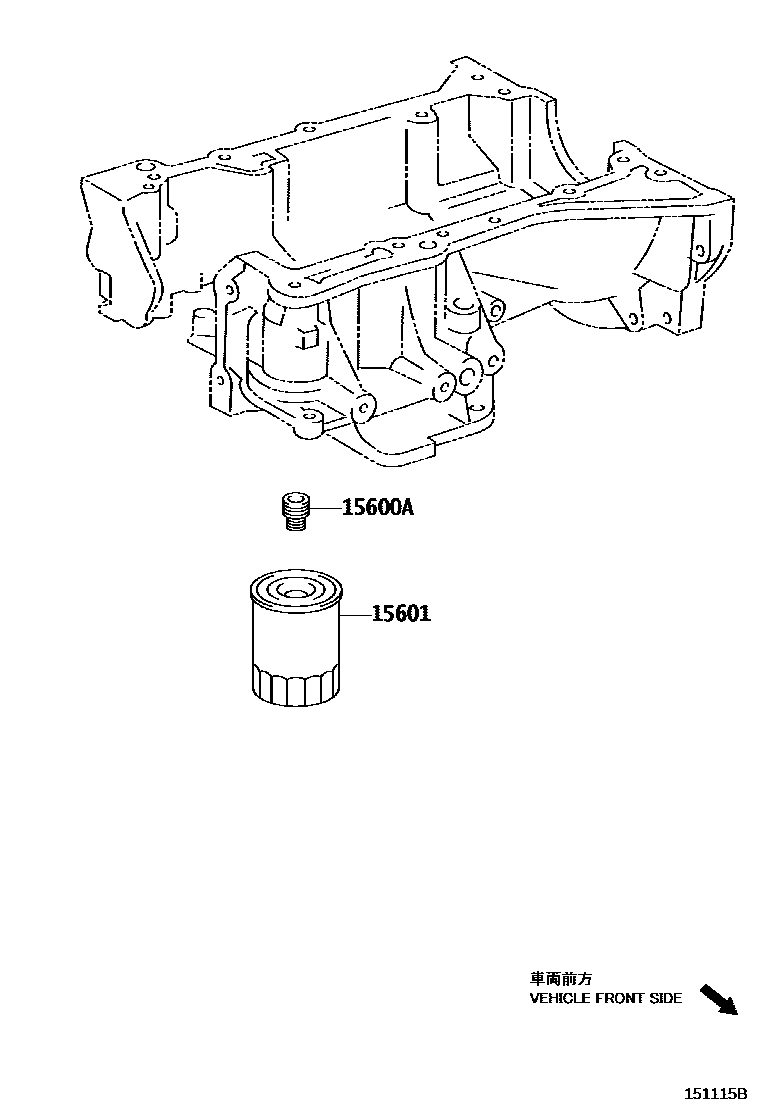 15600A

15601

車両前方
VEHICLE FRONT SIDE

151115B