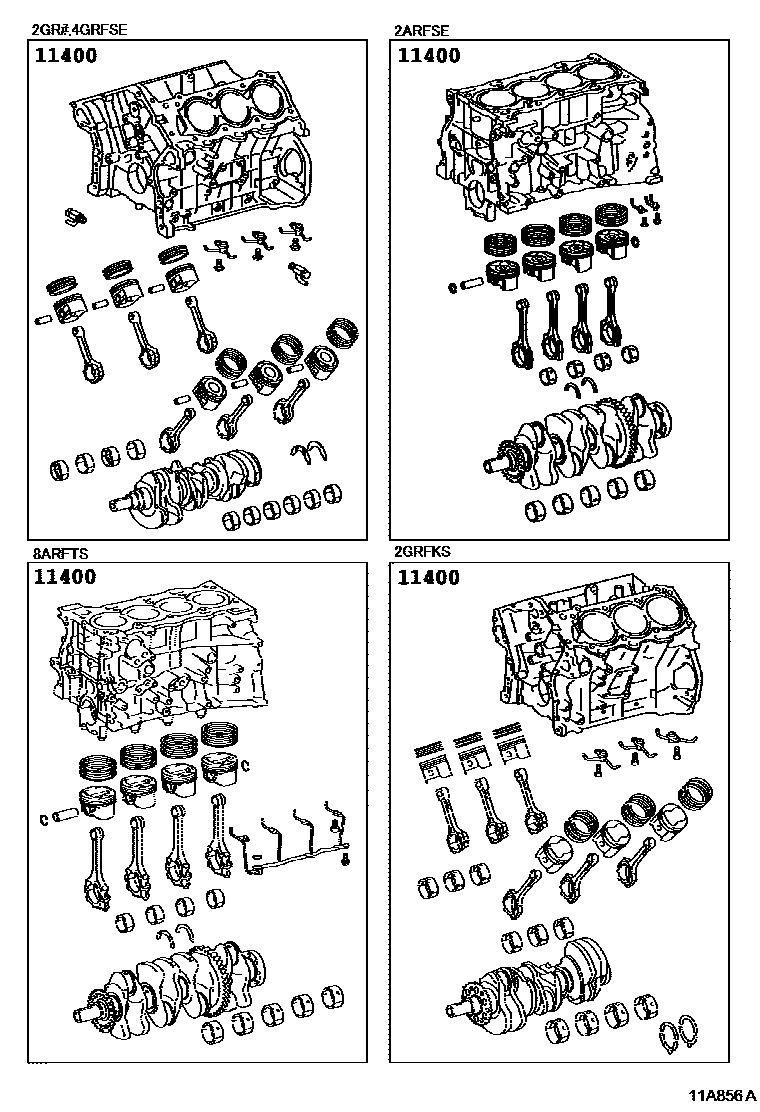 2GR#,4GRFSE

11400

2ARFSE

11400

8ARFTS

11400

2GRFKS

11400

11A856 A