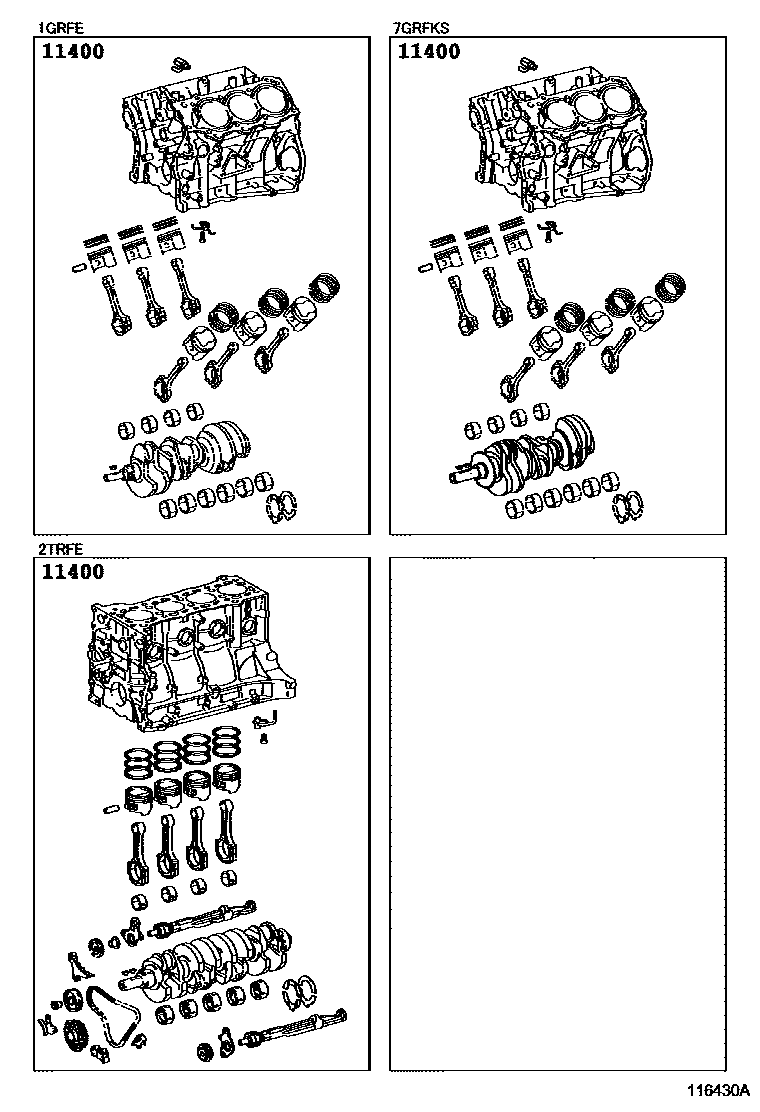 1GRFE
11400

7GRFKS
11400

2TRFE
11400

116430A