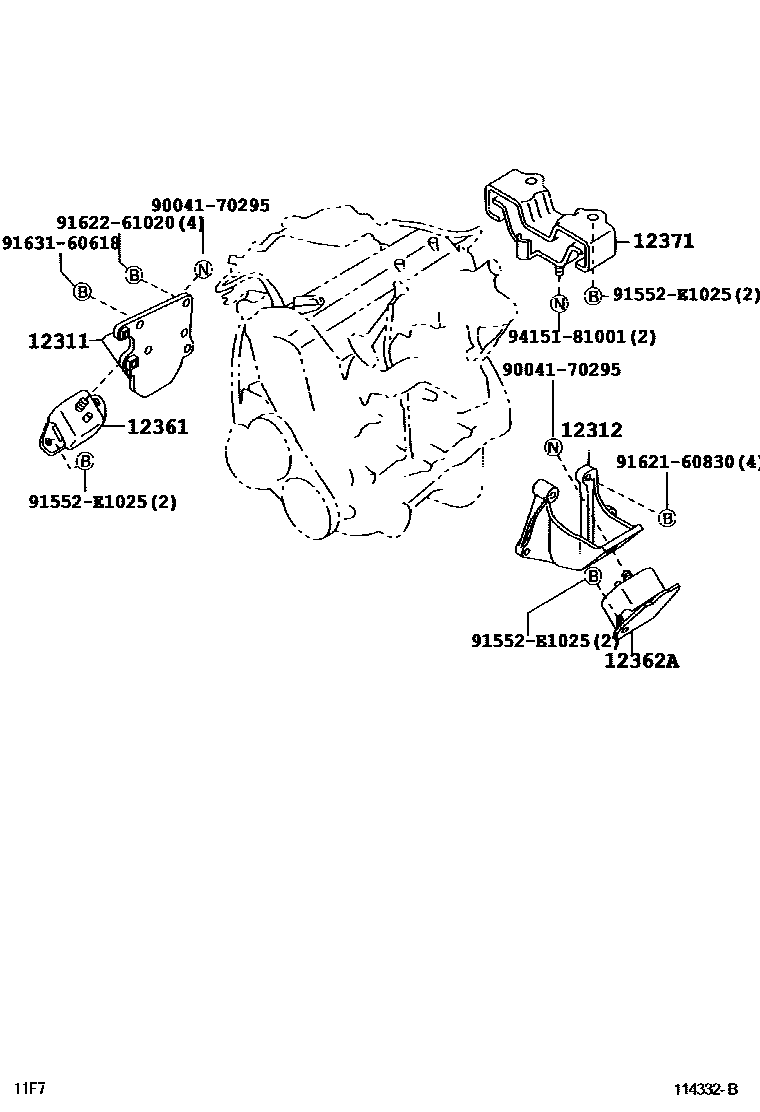 90041-70295
91622-61020(4)
91631-60618
B
B
N
12311
12361
B
91552-E1025(2)
12371
B 91552-E1025(2)
N
94151-81001(2)
90041-70295
N
12312
91621-60830(4)
B
B
91552-E1025(2)
12362A
11F7
114332-B