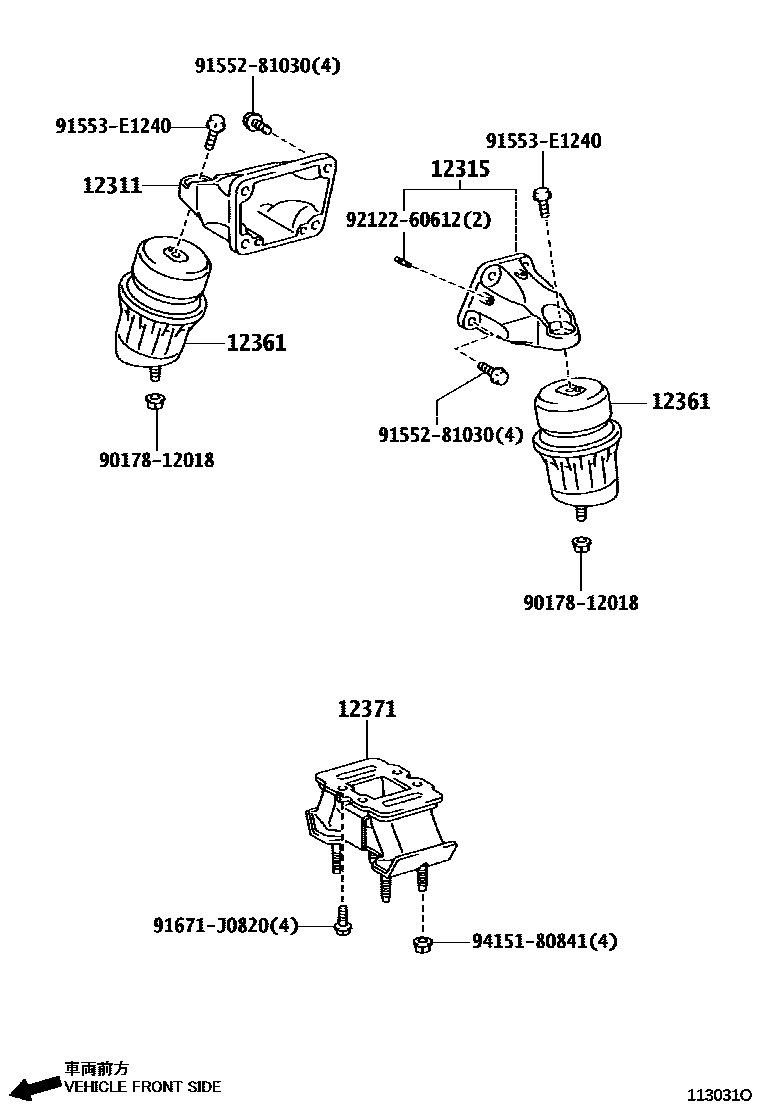 91552-81030(4)
91553-E1240
12311
12361
90178-12018
91553-E1240
12315
92122-60612(2)
91552-81030(4)
12361
90178-12018
12371
91671-J0820(4)
94151-80841(4)
車両前方
VEHICLE FRONT SIDE
113031O