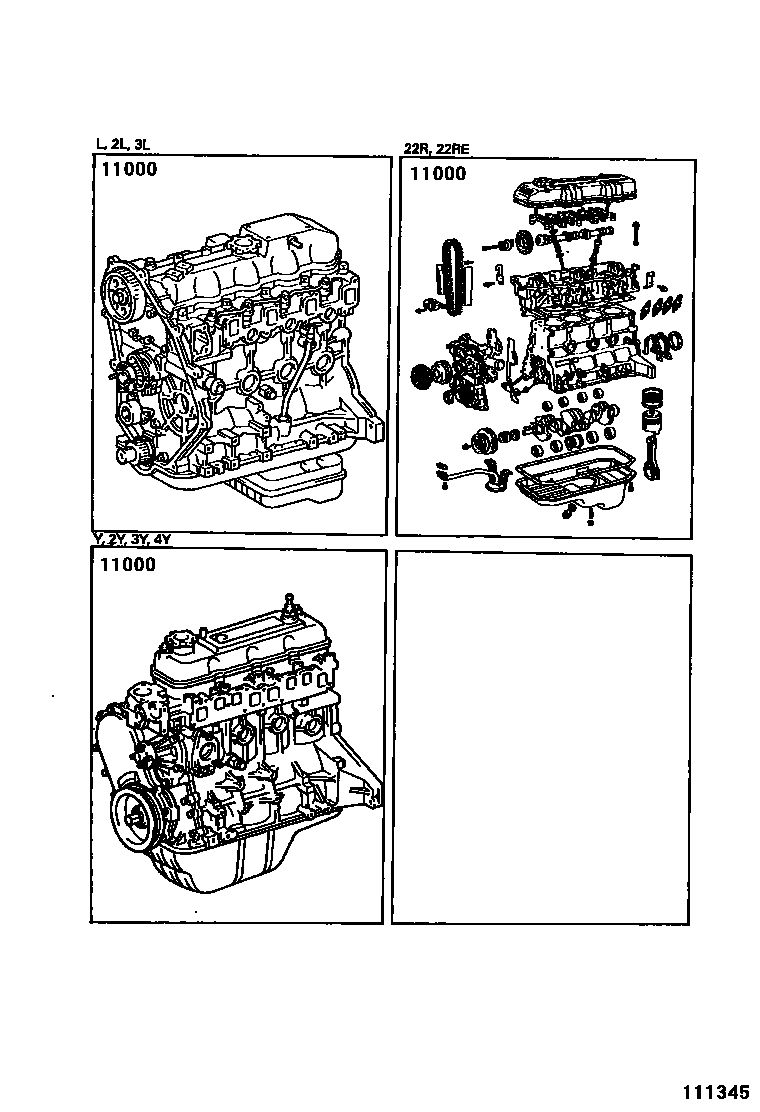 L, 2L, 3L

11000

22R, 22RE

11000

Y, 2Y, 3Y, 4Y

11000

111345