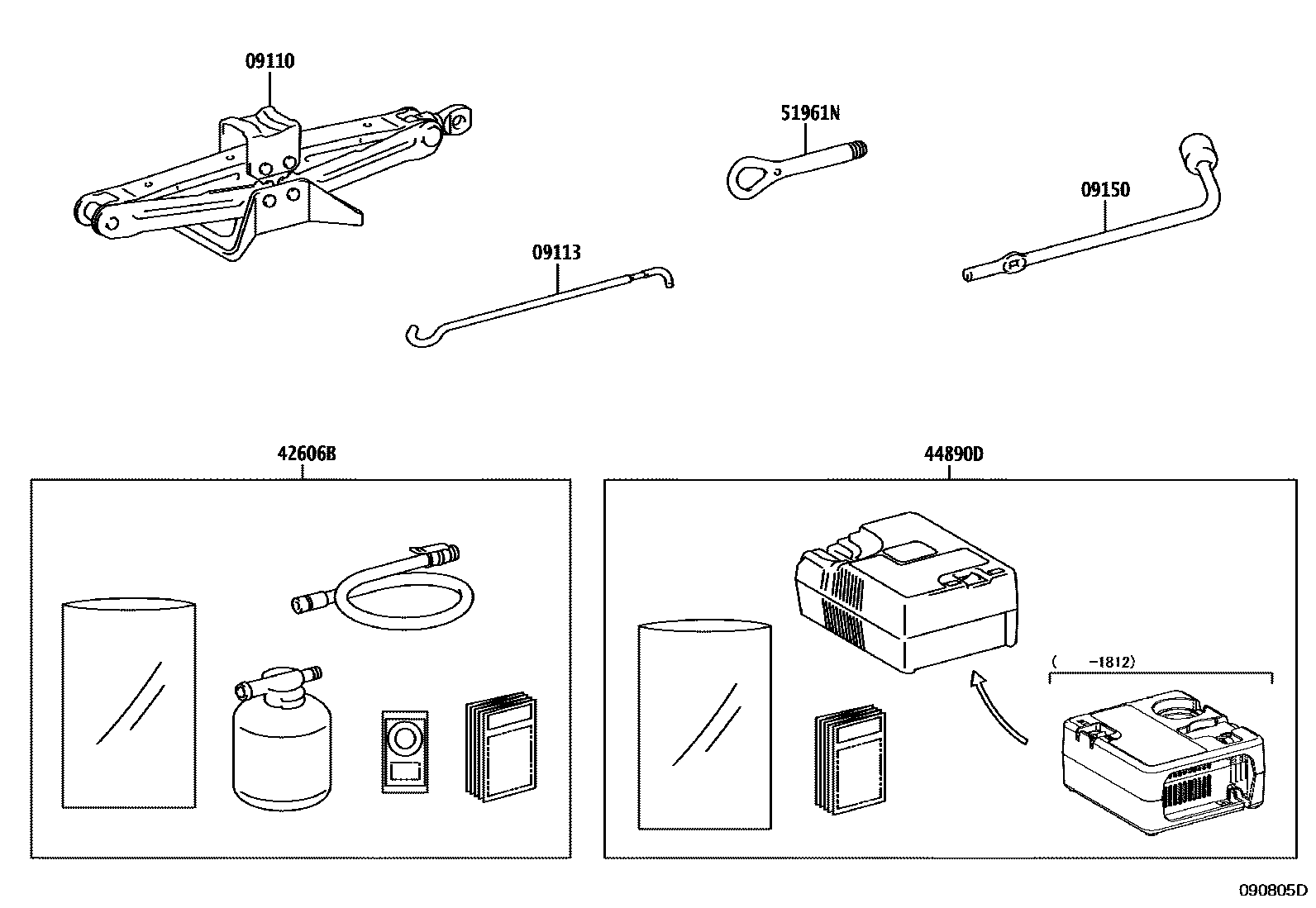 09110

51961N

09150

09113

42606B

44890D

( -1812)

090805D