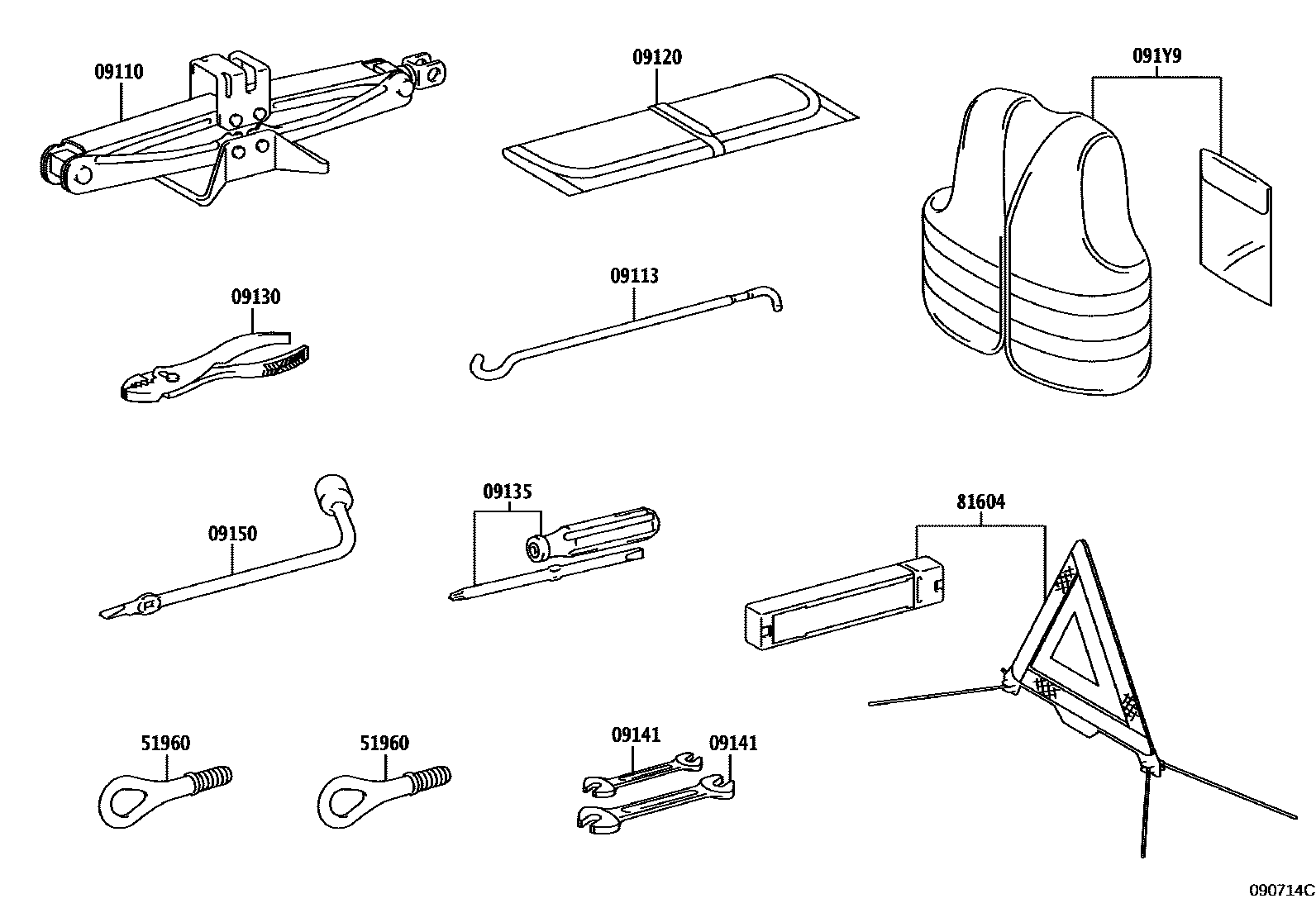 09110
09120
091Y9
09130
09113
09150
09135
81604
51960
51960
09141
09141
090714C