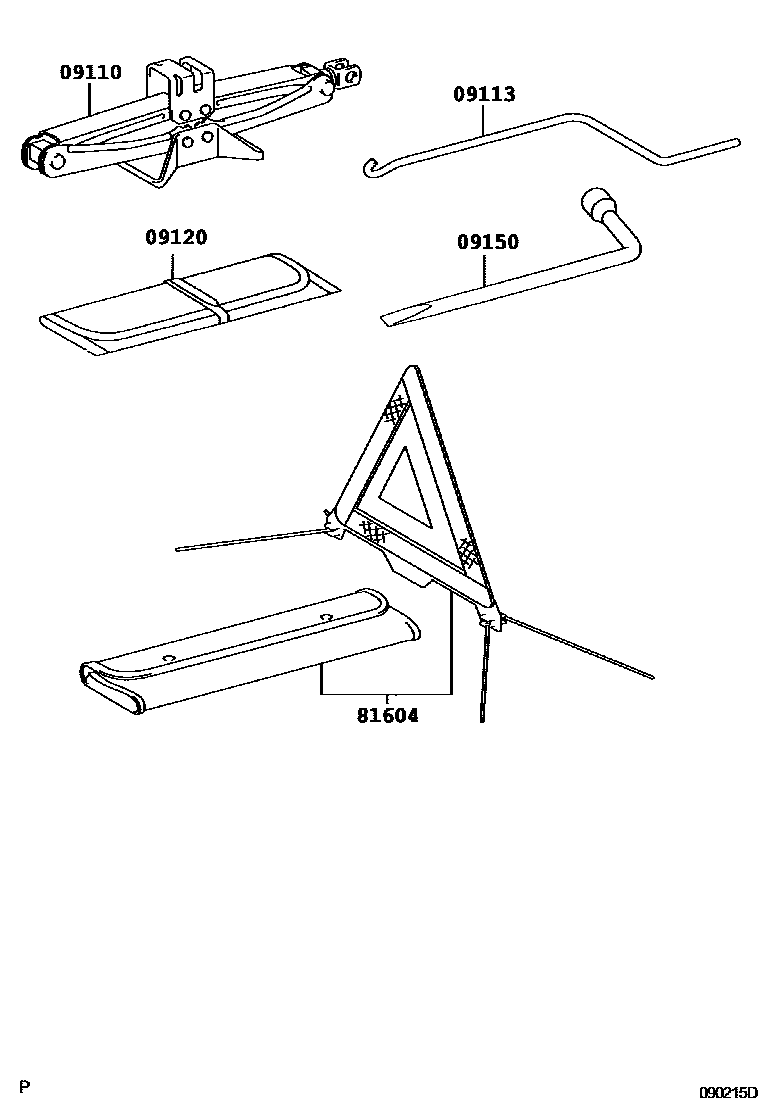 09110

09113

09120

09150

81604

P

090215D