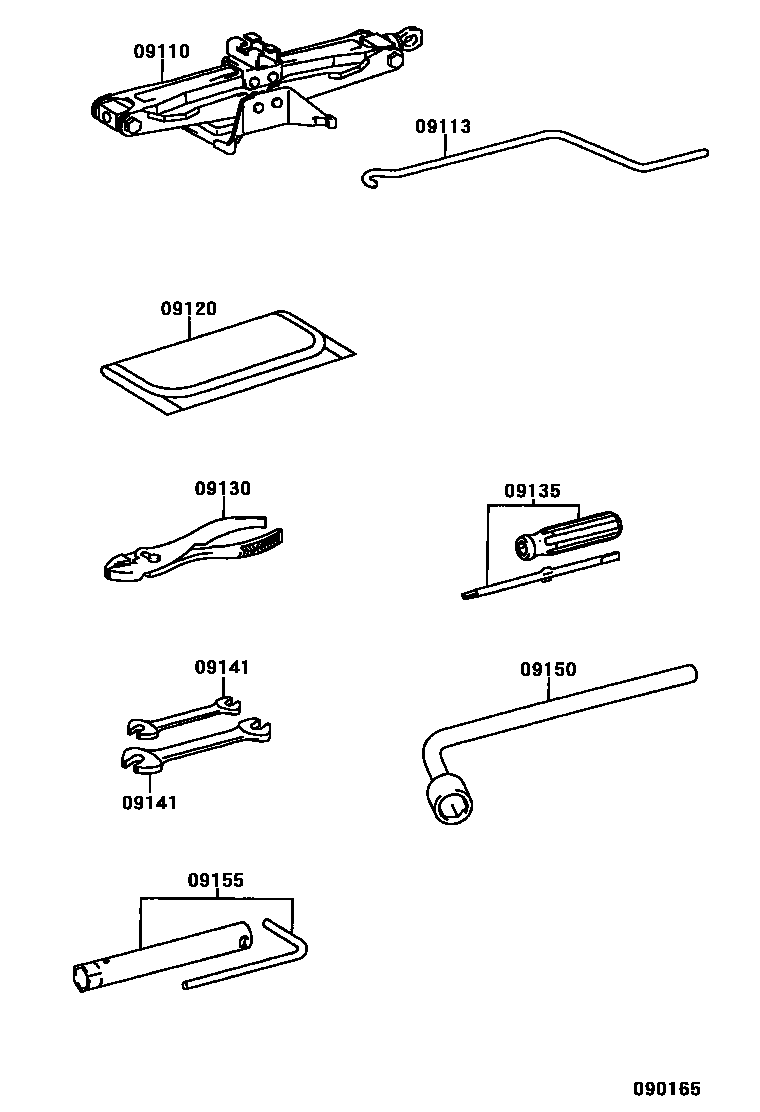 09110
09113
09120
09130
09135
09141
09150
09141
09155
090165