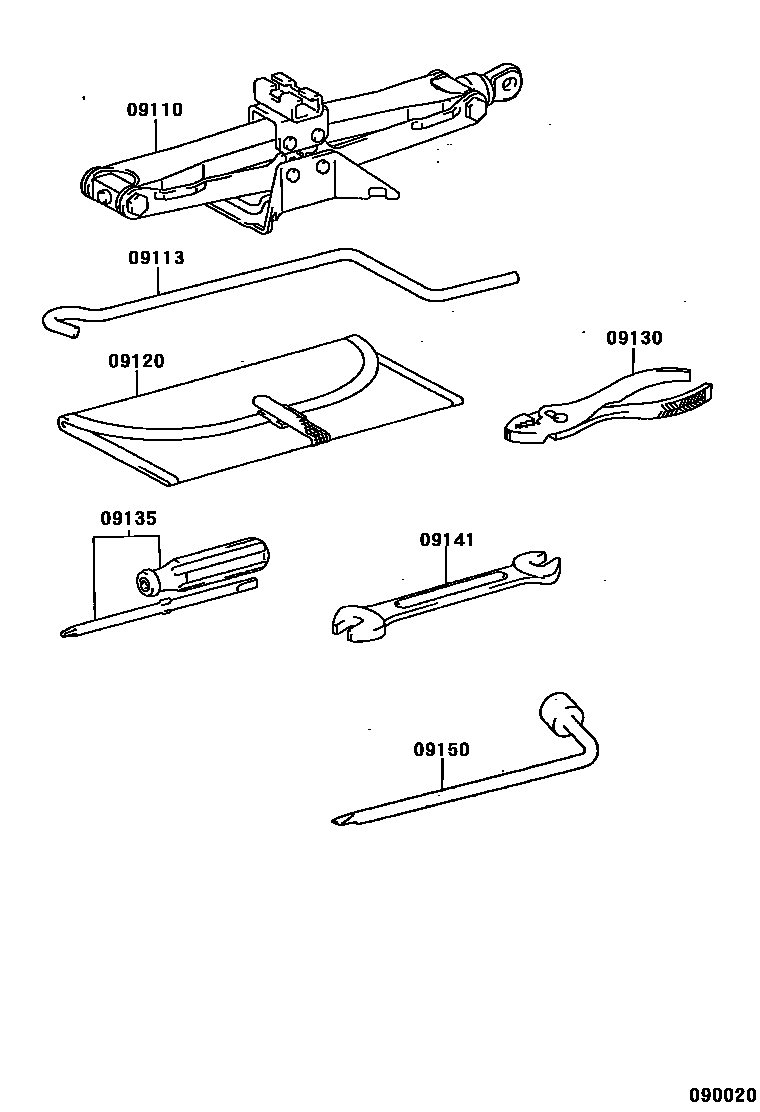 09110

09113

09120

09130

09135

09141

09150

090020