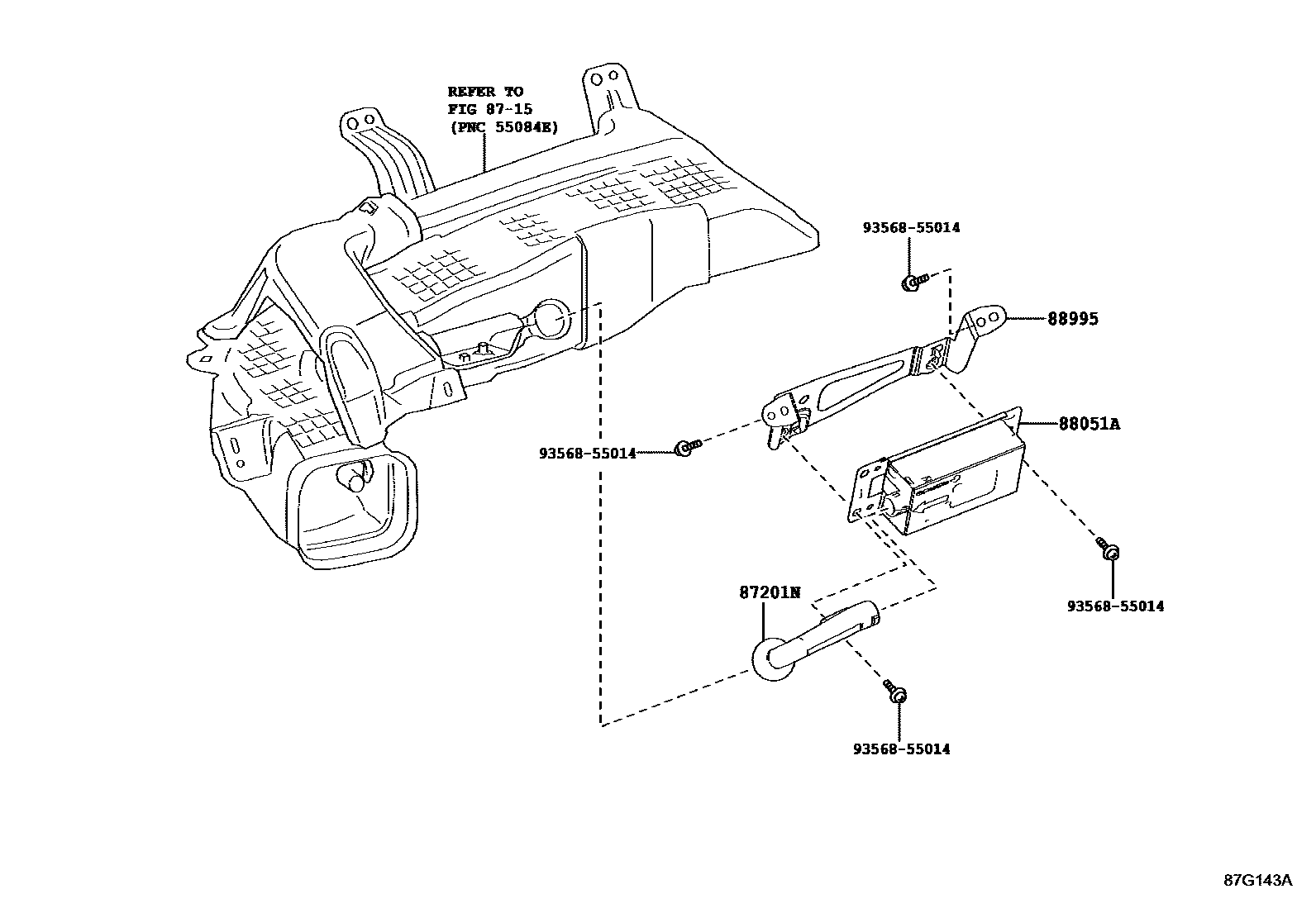 REFER TO
FIG 87-15
(PNC 55084E)

93568-55014

88995

88051A

93568-55014

93568-55014

87201N

93568-55014

87G143A