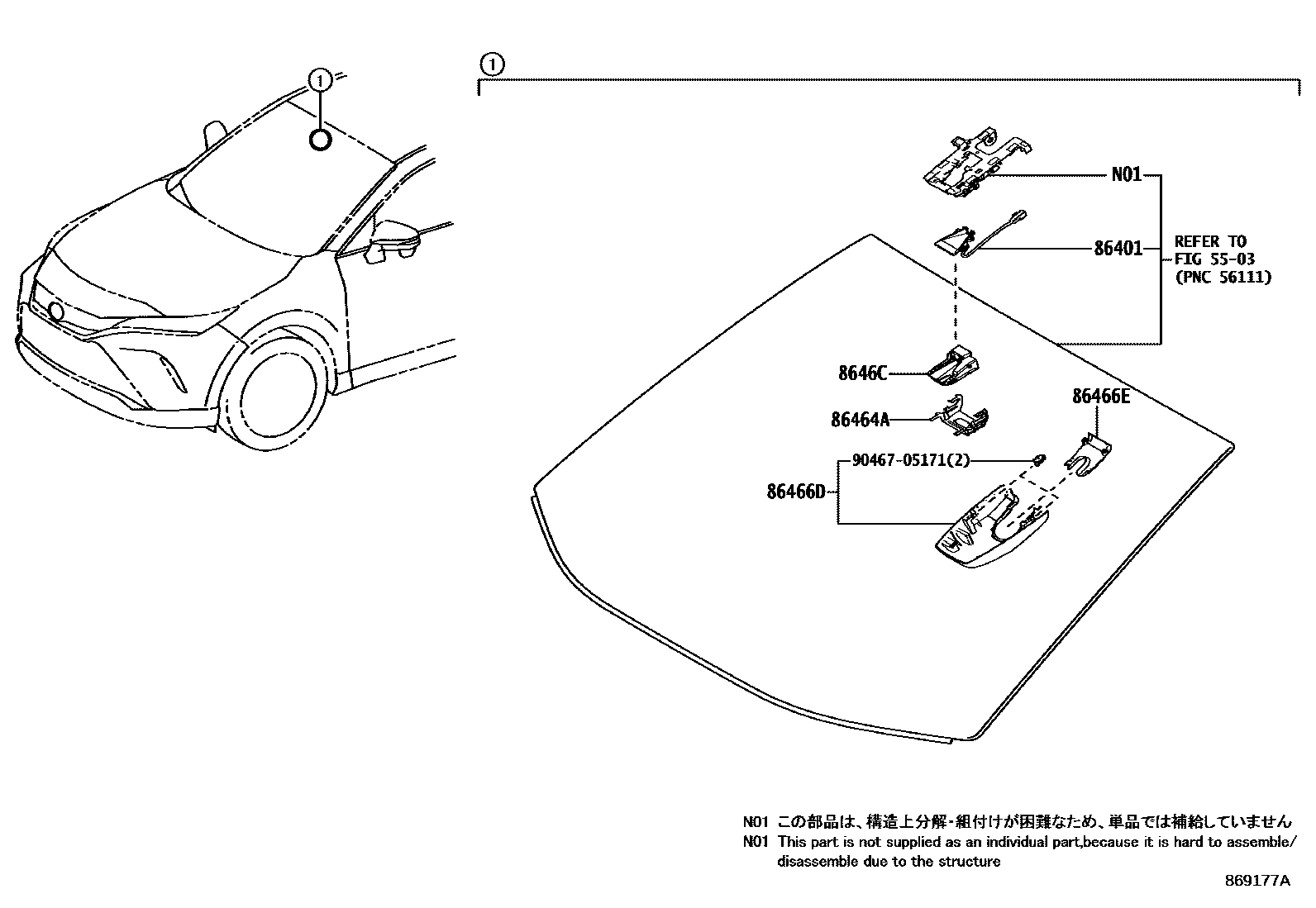 1

1

N01

86401

REFER TO
FIG 55-03
(PNC 56111)

8646C

86464A

86466E

90467-05171(2)

86466D

N01 この部品は、構造上分解・組付けが困難なため、単品では補給していません
N01 This part is not supplied as an individual part,because it is hard to assemble/ disassemble due to the structure

869177A