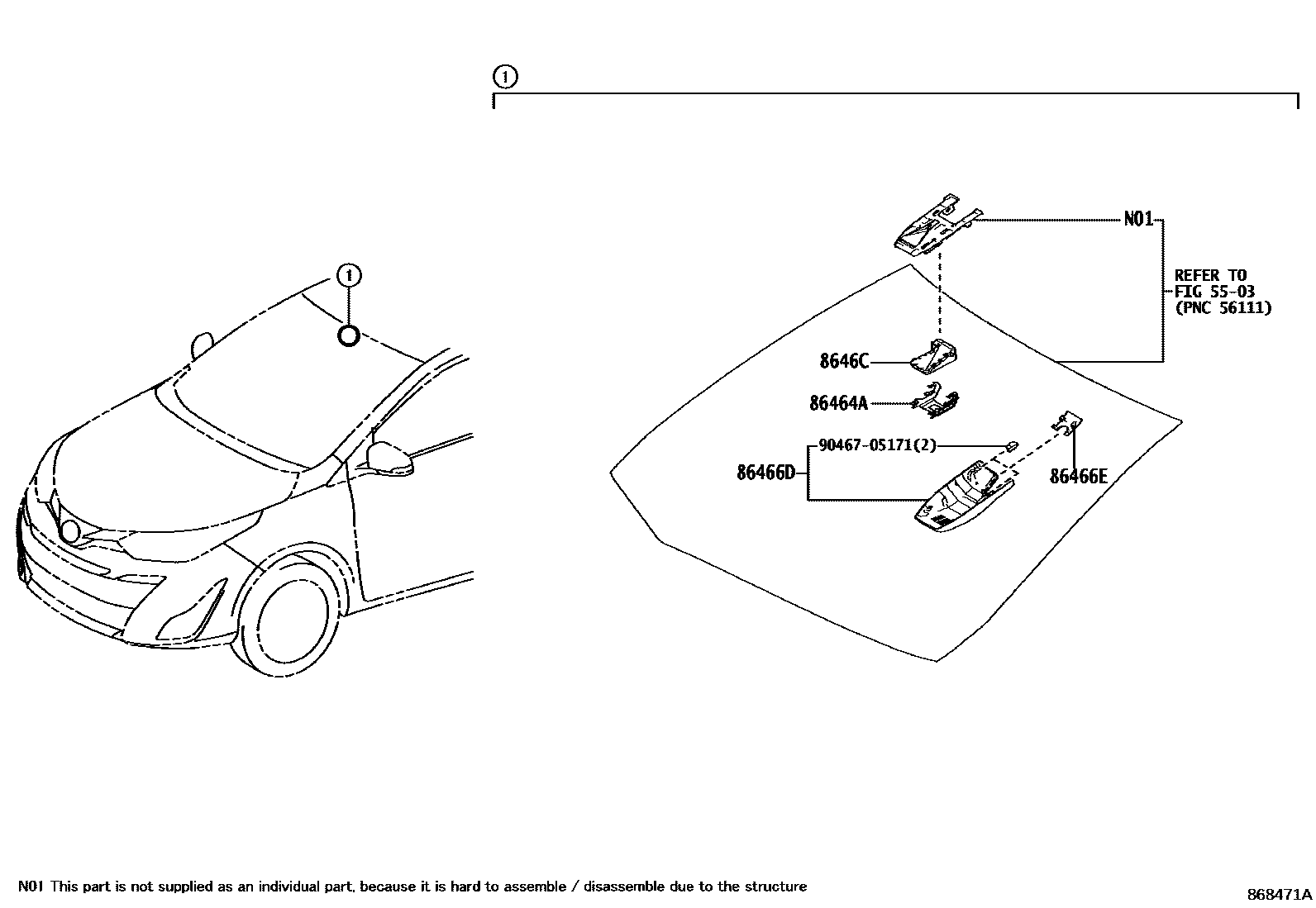 1

1

N01

REFER TO
FIG 55-03
(PNC 56111)

8646C

86464A

90467-05171(2)

86466D

86466E

N01 This part is not supplied as an individual part, because it is hard to assemble / disassemble due to the structure

868471A