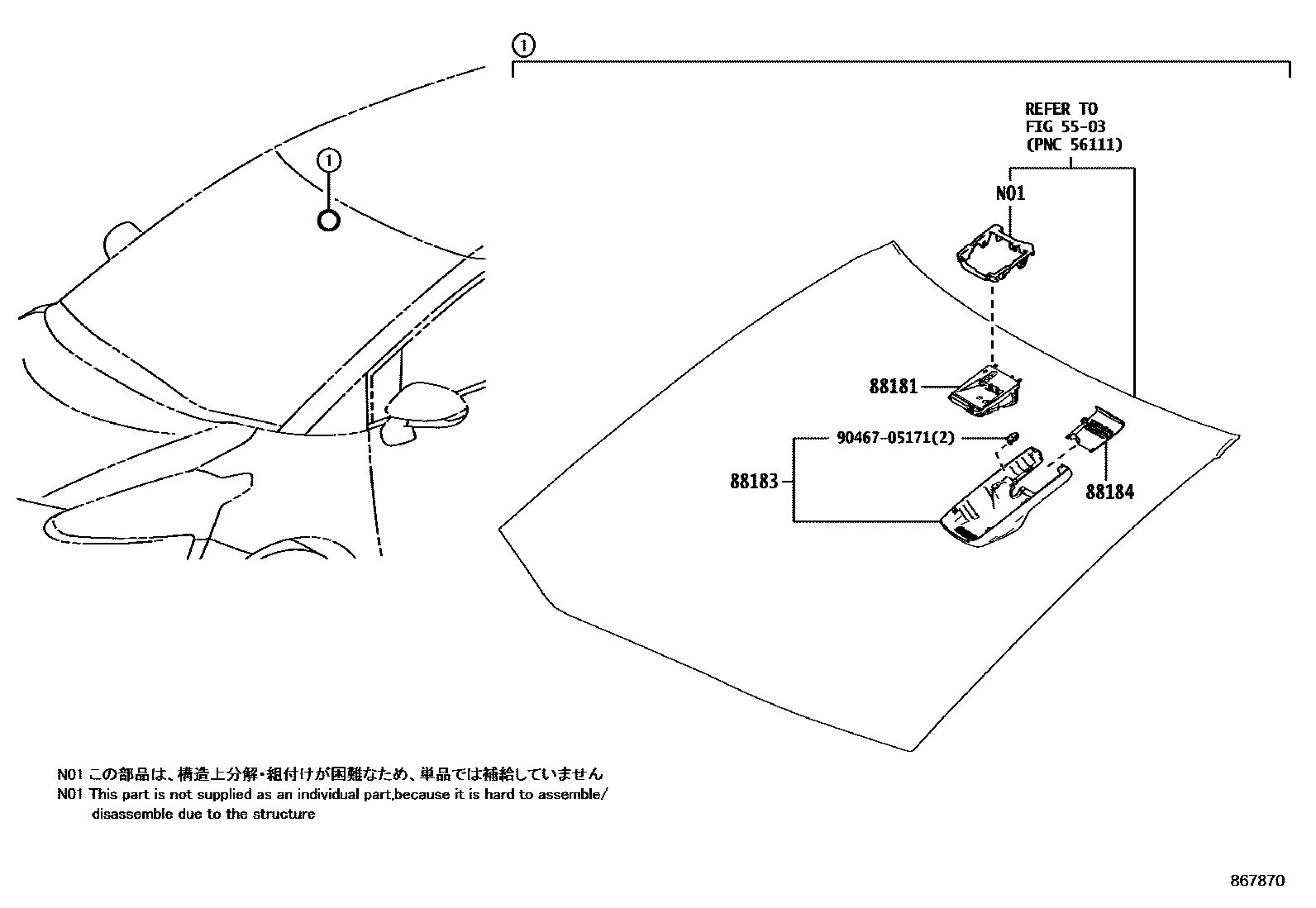 1

1

REFER TO
FIG 55-03
(PNC 56111)

N01

88181

90467-05171(2)

88183

88184

N01 この部品は、構造上分解・組付けが困難なため、単品では補給していません
N01 This part is not supplied as an individual part,because it is hard to assemble/ disassemble due to the structure

867870