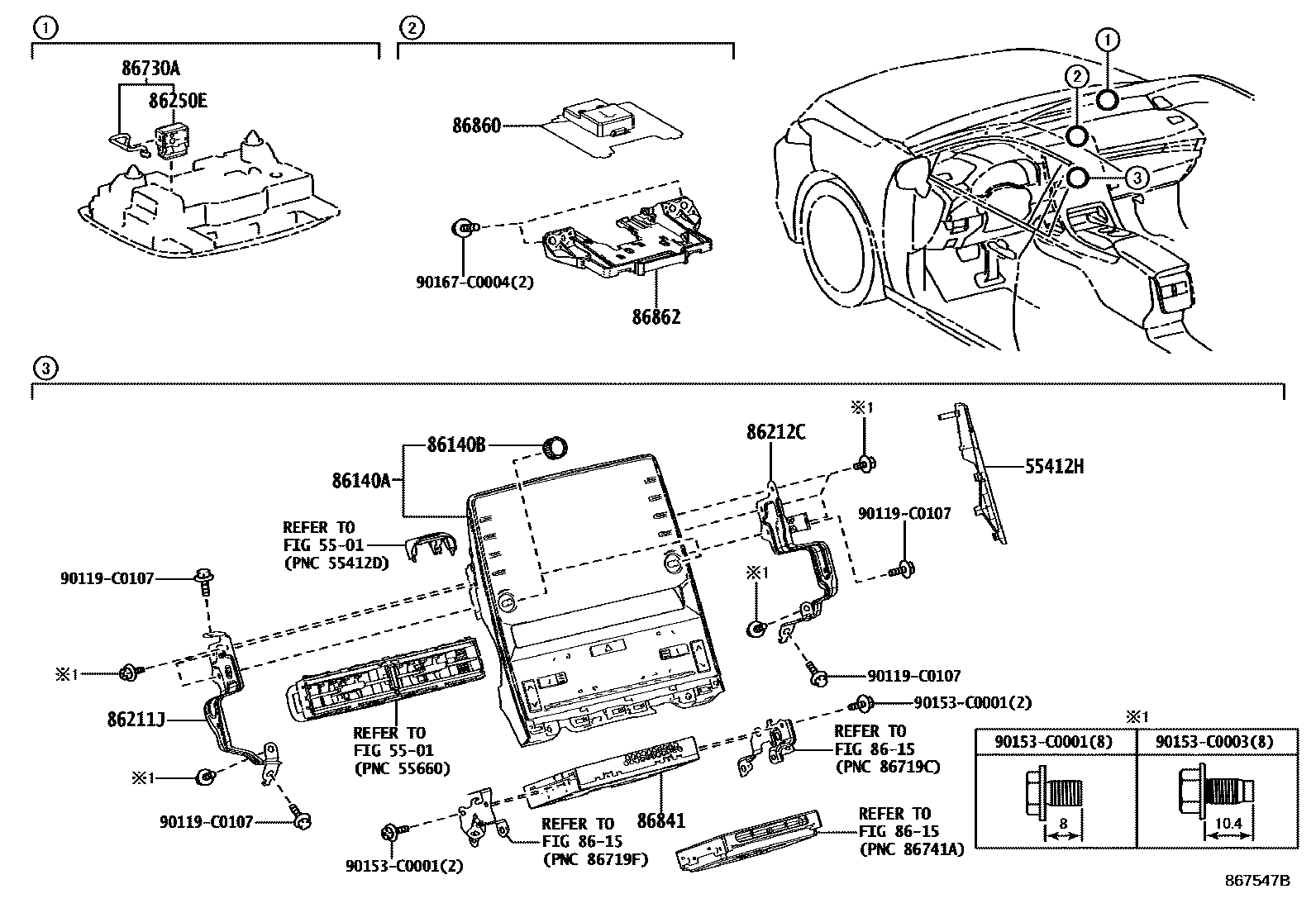 ①
86730A
86250E

②
86860
90167-C0004(2)
86862

①
②
③

③
86140B
86140A
REFER TO
FIG 55-01
(PNC 55412D)
86212C
※1
55412H
90119-C0107
90119-C0107
※1
※1
90119-C0107
86211J
REFER TO
FIG 55-01
(PNC 55660)
90153-C0001(2)
REFER TO
FIG 86-15
(PNC 86719C)
※1
90119-C0107
86841
REFER TO
FIG 86-15
(PNC 86719F)
90153-C0001(2)
REFER TO
FIG 86-15
(PNC 86741A)

※1
| 90153-C0001(8) | 90153-C0003(8) |
|---|---|
| 8 | 10.4 |

867547B