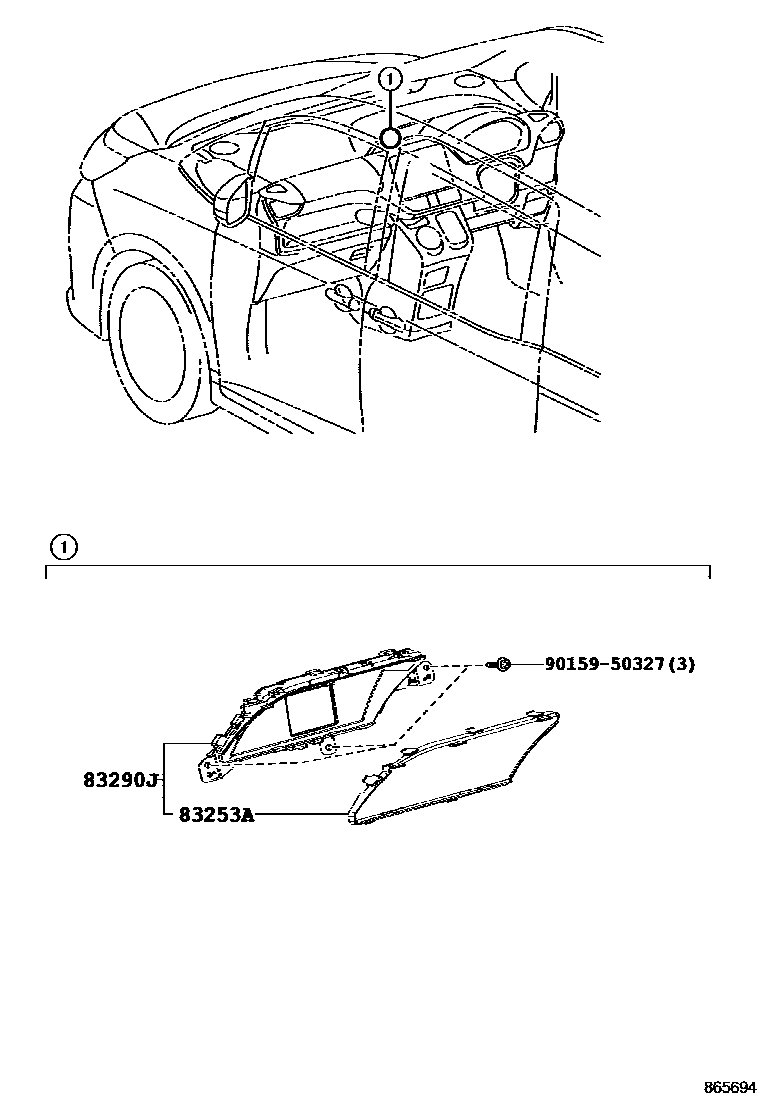 1

1

90159-50327(3)

83290J

83253A

865694