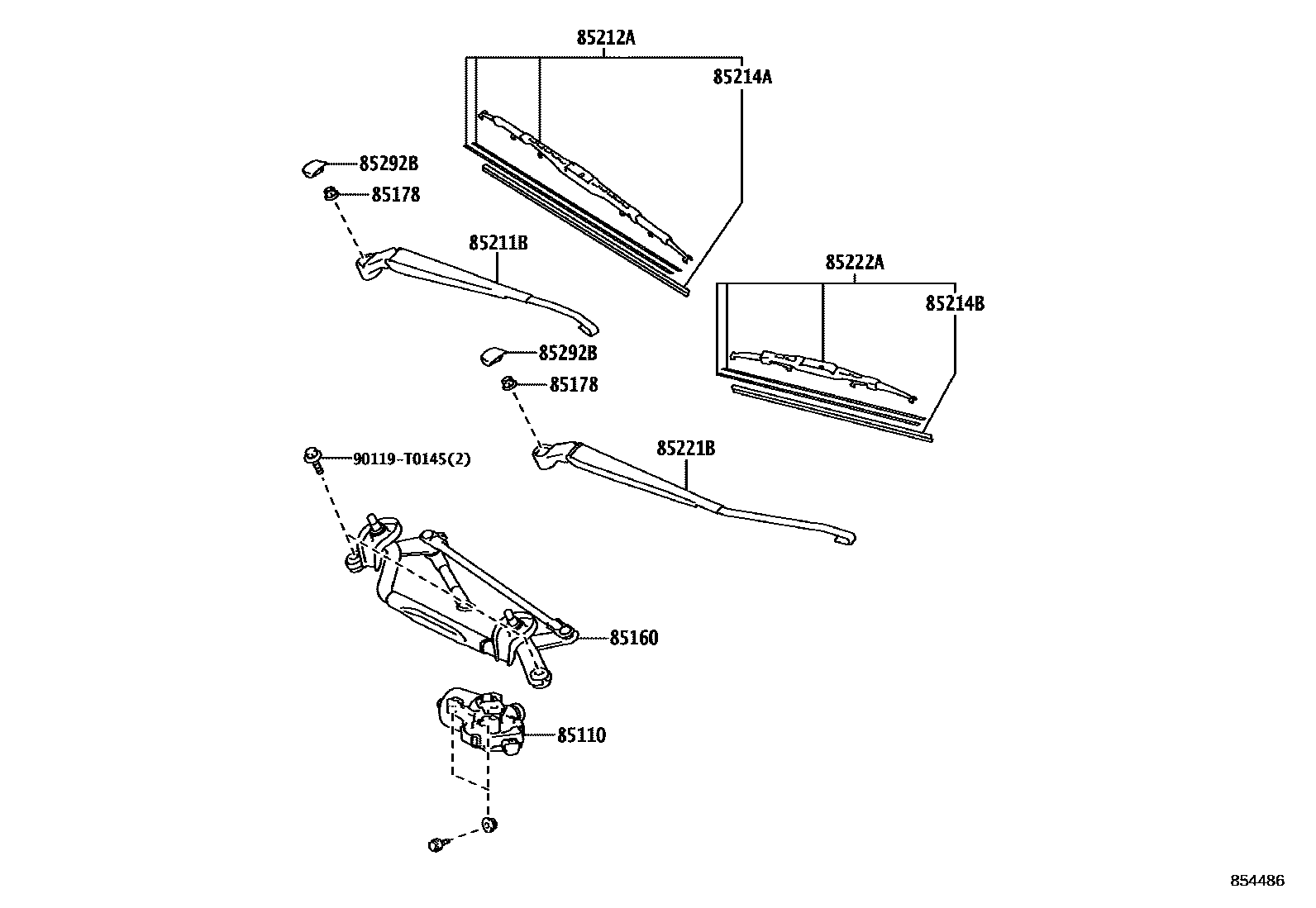 85212A
85214A
85292B
85178
85211B
85222A
85214B
85292B
85178
85221B
90119-T0145(2)
85160
85110
854486