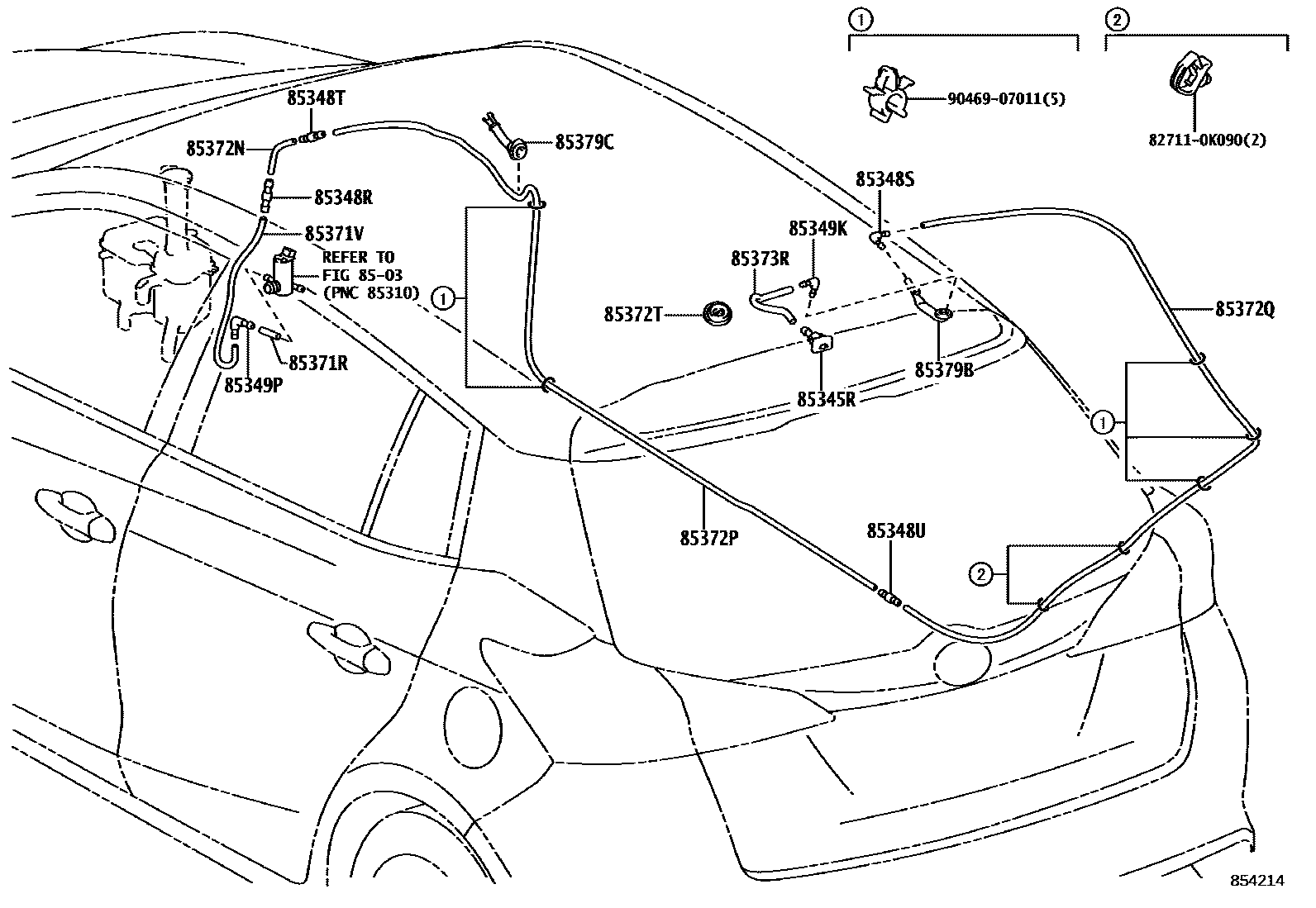 ①
90469-07011(5)

②
82711-0K090(2)

85348T
85372N
85379C
85348R
85371V
REFER TO
FIG 85-03
(PNC 85310)
①
85371R
85349P
85348S
85349K
85373R
85372T
85379B
85345R
85372Q
①
85372P
85348U
②
854214