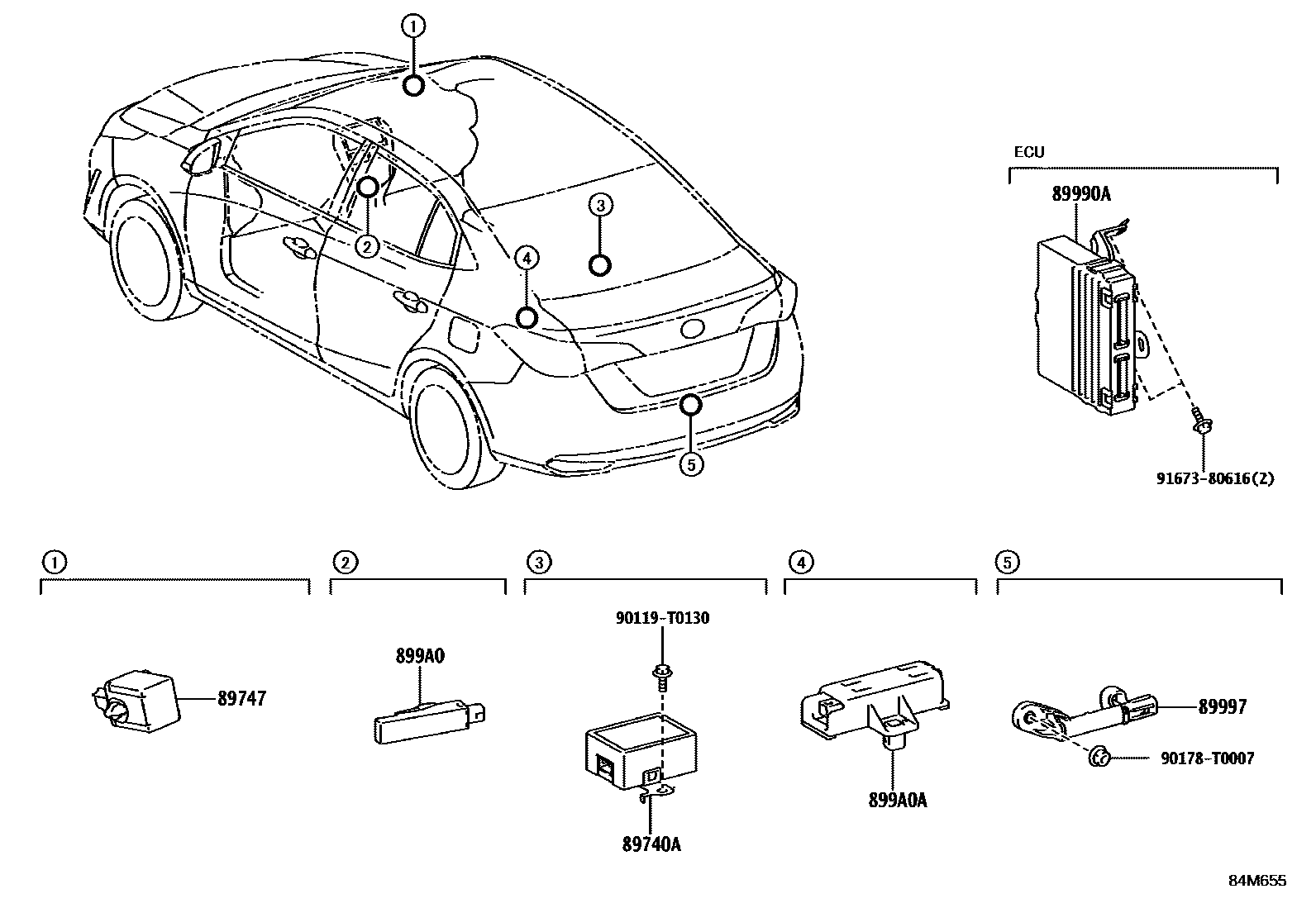 1
2
3
4
5

ECU
89990A
91673-80616(2)

1
89747

2
899A0

3
90119-T0130
89740A

4
899A0A

5
89997
90178-T0007

84M655