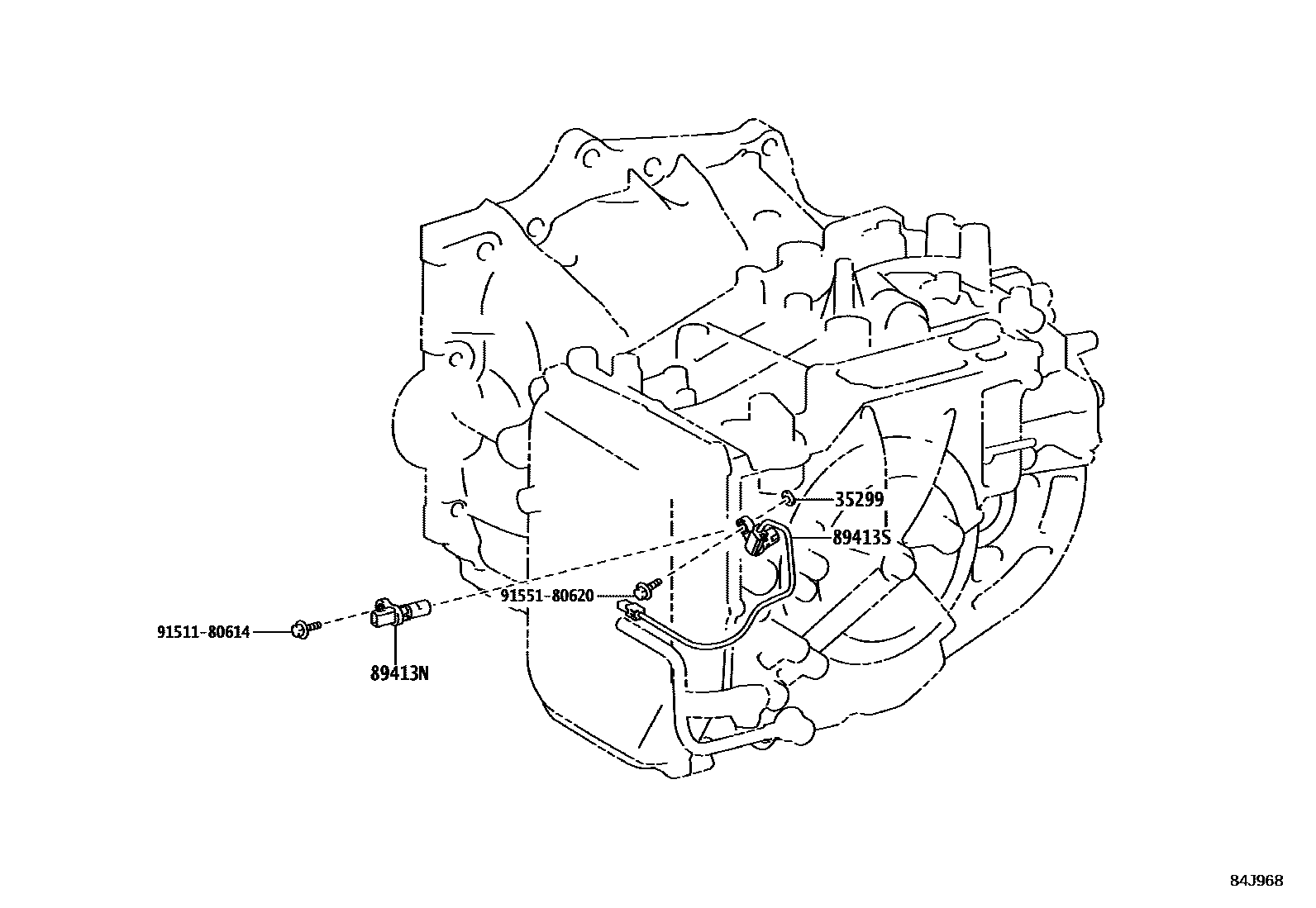 35299
89413S
91551-80620
91511-80614
89413N
84J968