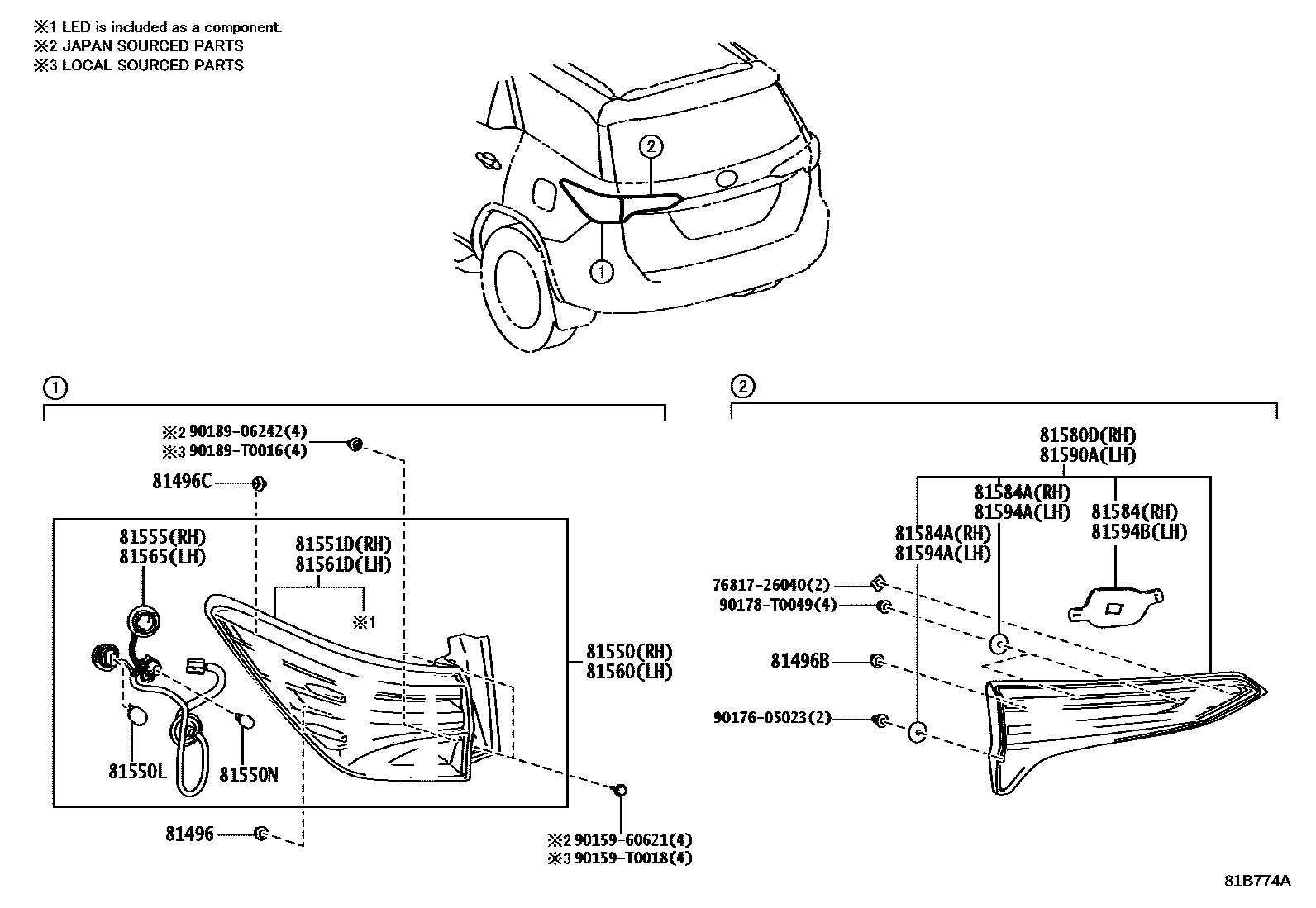 ※1 LED is included as a component.
※2 JAPAN SOURCED PARTS
※3 LOCAL SOURCED PARTS

2

1

1

※2 90189-06242(4)
※3 90189-T0016(4)

81496C

81555(RH)
81565(LH)

81551D(RH)
81561D(LH)

※1

81550(RH)
81560(LH)

81550L

81550N

81496

※2 90159-60621(4)
※3 90159-T0018(4)

2

81580D(RH)
81590A(LH)

81584A(RH)
81594A(LH)

81584(RH)
81594B(LH)

81584A(RH)
81594A(LH)

76817-26040(2)
90178-T0049(4)

81496B

90176-05023(2)

81B774A