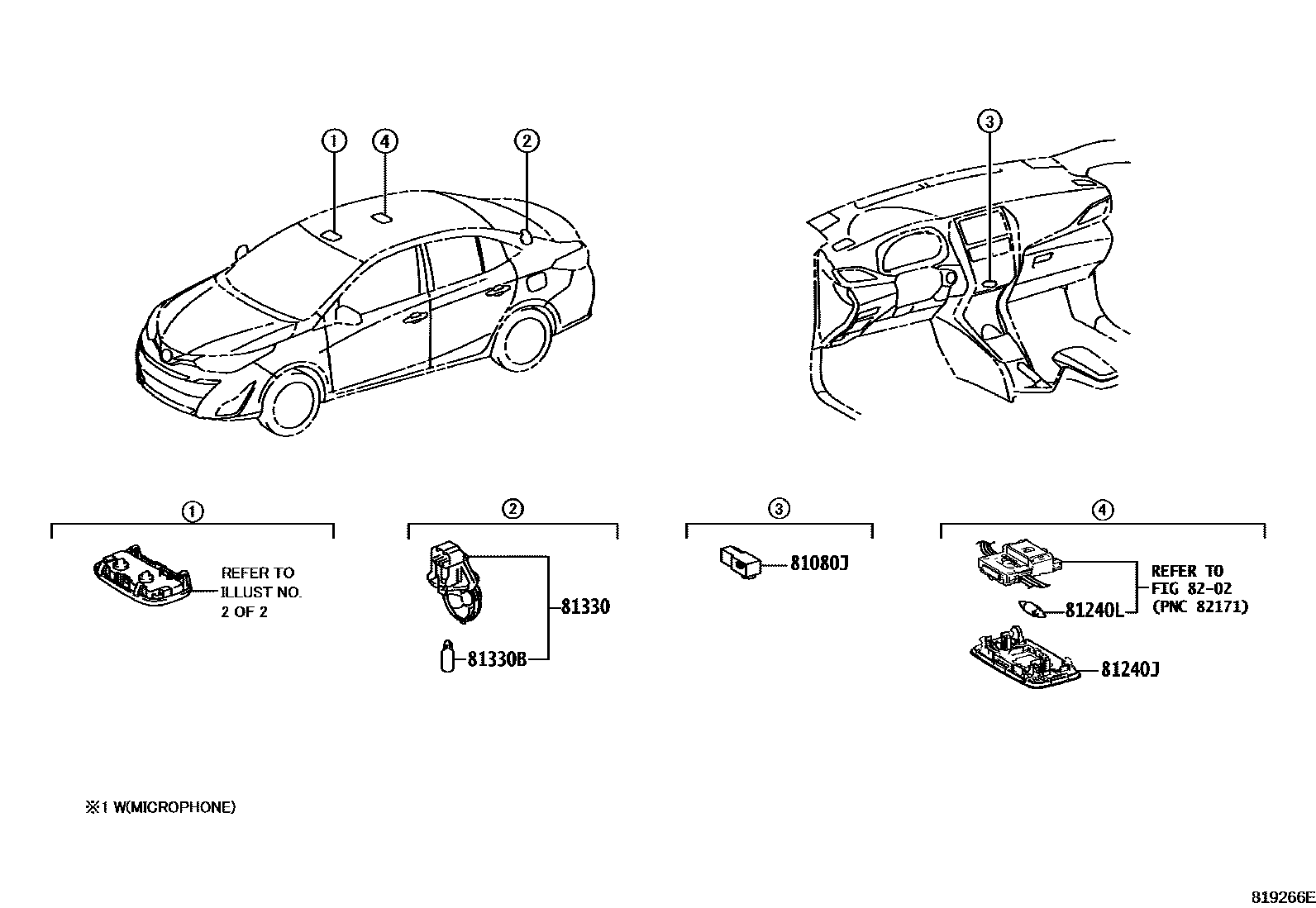 1 4 2

3

1

REFER TO
ILLUST NO.
2 OF 2

2

81330

81330B

3

81080J

4

REFER TO
FIG 82-02
(PNC 82171)

81240L

81240J

※1 W(MICROPHONE)

819266E