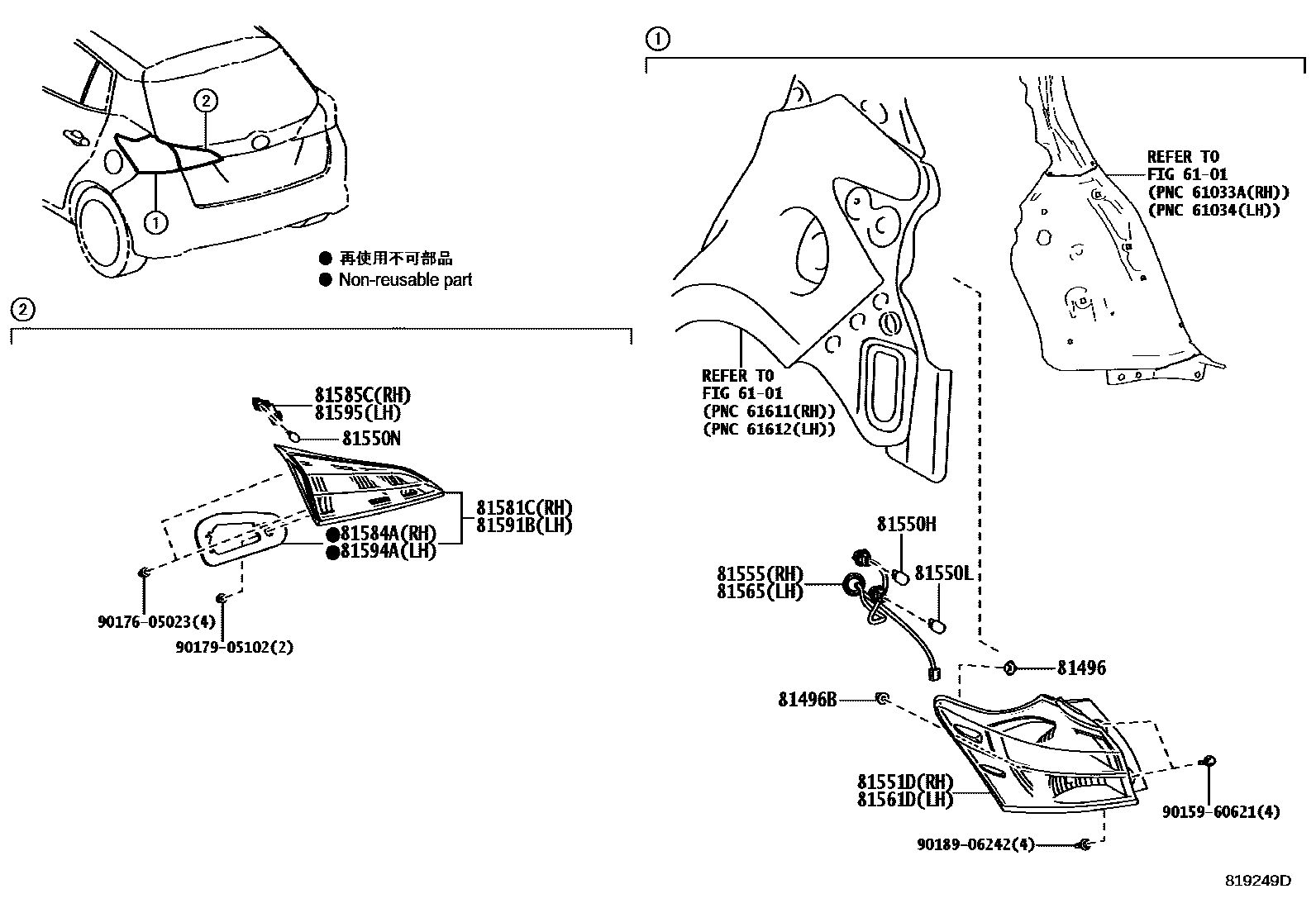 2

1

● 再使用不可部品
● Non-reusable part

2

81585C(RH)
81595(LH)
81550N
81581C(RH)
81591B(LH)
●81584A(RH)
●81594A(LH)
90176-05023(4)
90179-05102(2)

1

REFER TO
FIG 61-01
(PNC 61033A(RH))
(PNC 61034(LH))

REFER TO
FIG 61-01
(PNC 61611(RH))
(PNC 61612(LH))

81550H
81555(RH)
81565(LH)
81550L
81496
81496B
81551D(RH)
81561D(LH)
90159-60621(4)
90189-06242(4)

819249D