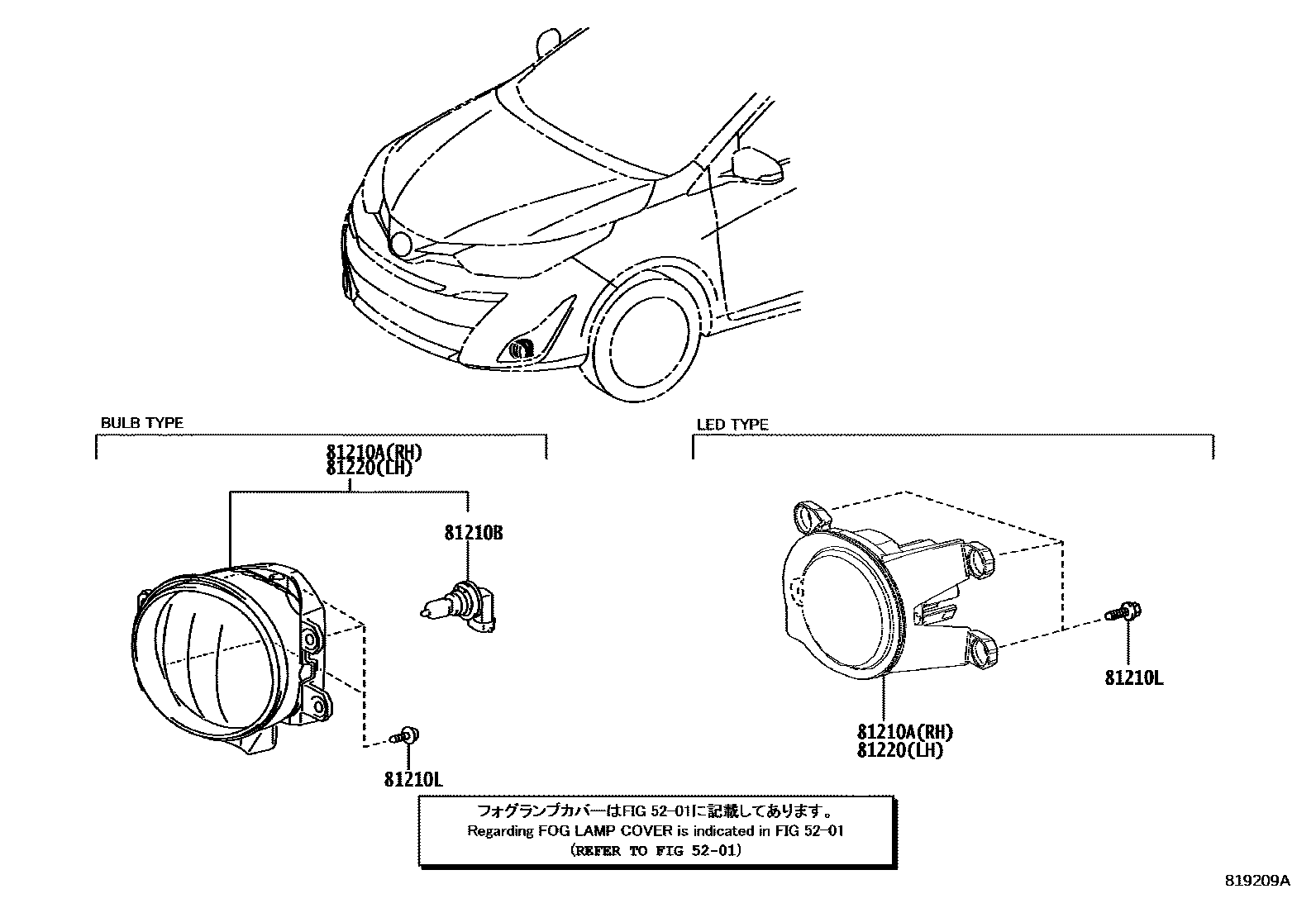 BULB TYPE

81210A(RH)
81220(LH)

81210B

81210L

LED TYPE

81210L

81210A(RH)
81220(LH)

フォグランプカバーはFIG 52-01に記載してあります。
Regarding FOG LAMP COVER is indicated in FIG 52-01
(REFER TO FIG 52-01)

819209A