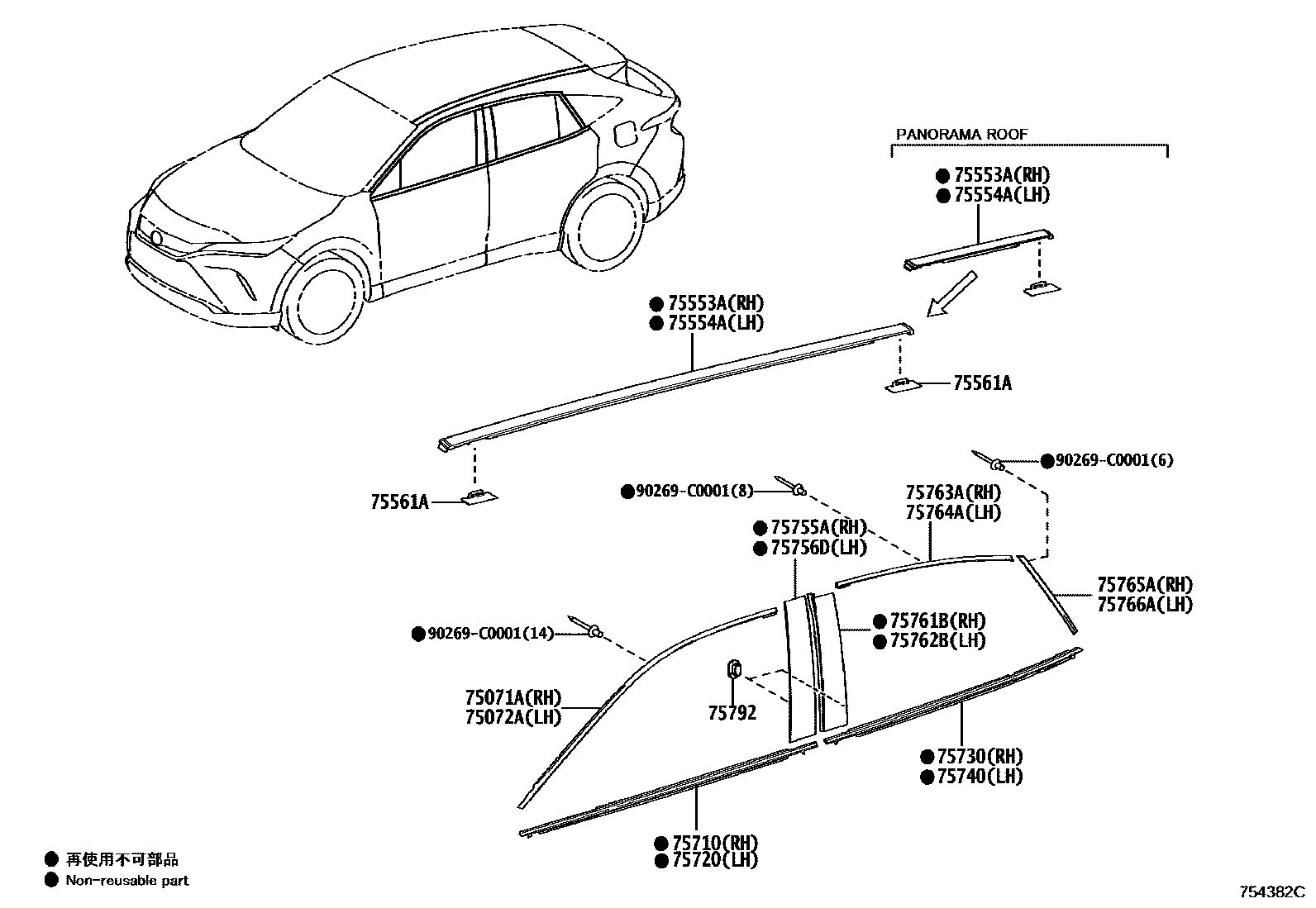 PANORAMA ROOF

● 75553A(RH)
● 75554A(LH)

● 75553A(RH)
● 75554A(LH)

75561A

75561A

● 90269-C0001(6)

● 90269-C0001(8)

75763A(RH)
75764A(LH)

● 75755A(RH)
● 75756D(LH)

75765A(RH)
75766A(LH)

● 75761B(RH)
● 75762B(LH)

● 90269-C0001(14)

75071A(RH)
75072A(LH)

75792

● 75730(RH)
● 75740(LH)

● 75710(RH)
● 75720(LH)

● 再使用不可部品
● Non-reusable part

754382C