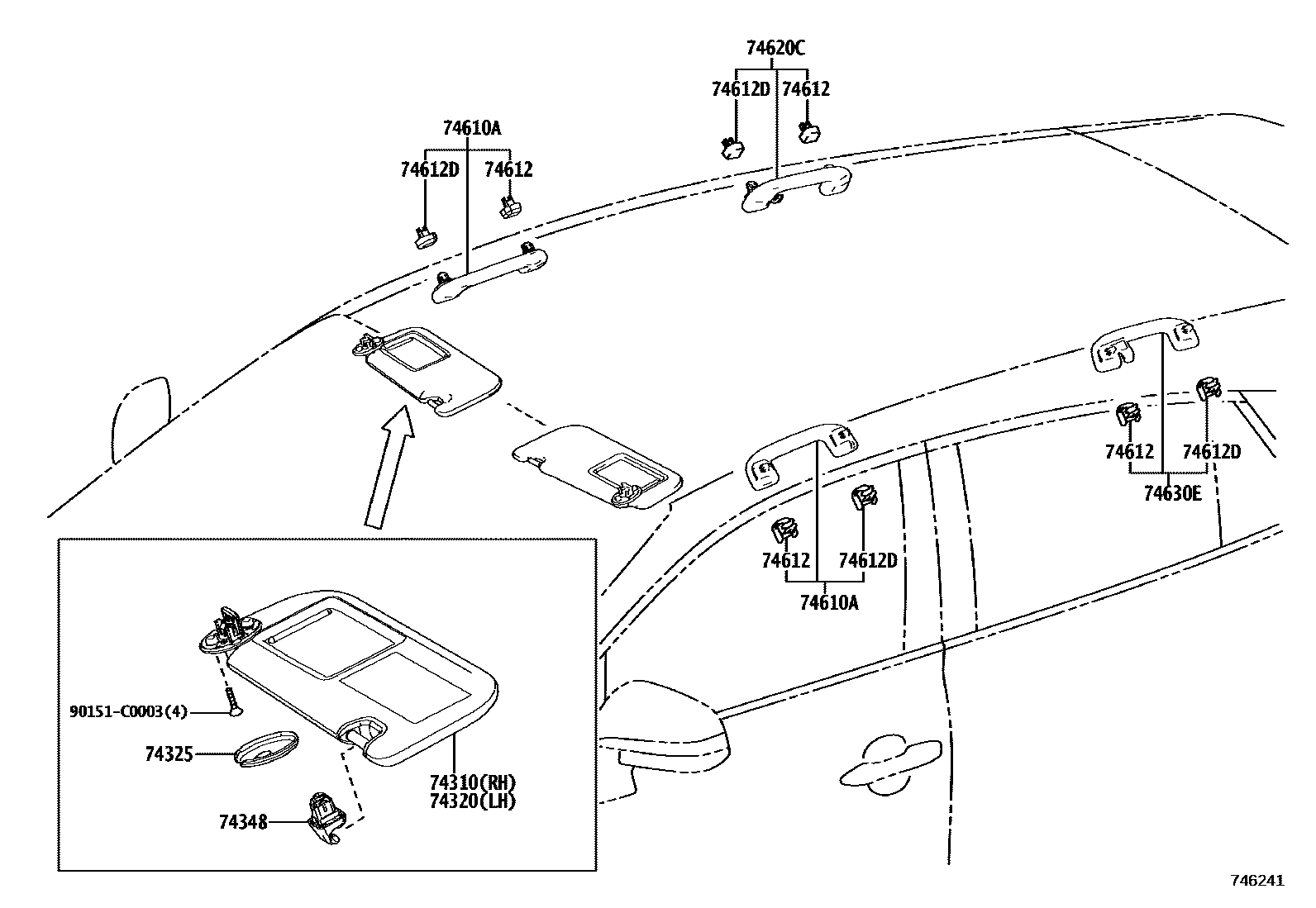 74620C
74612D
74612
74610A
74612D
74612
74612
74612D
74630E
74612
74612D
74610A
90151-C0003(4)
74325
74310(RH)
74320(LH)
74348
746241