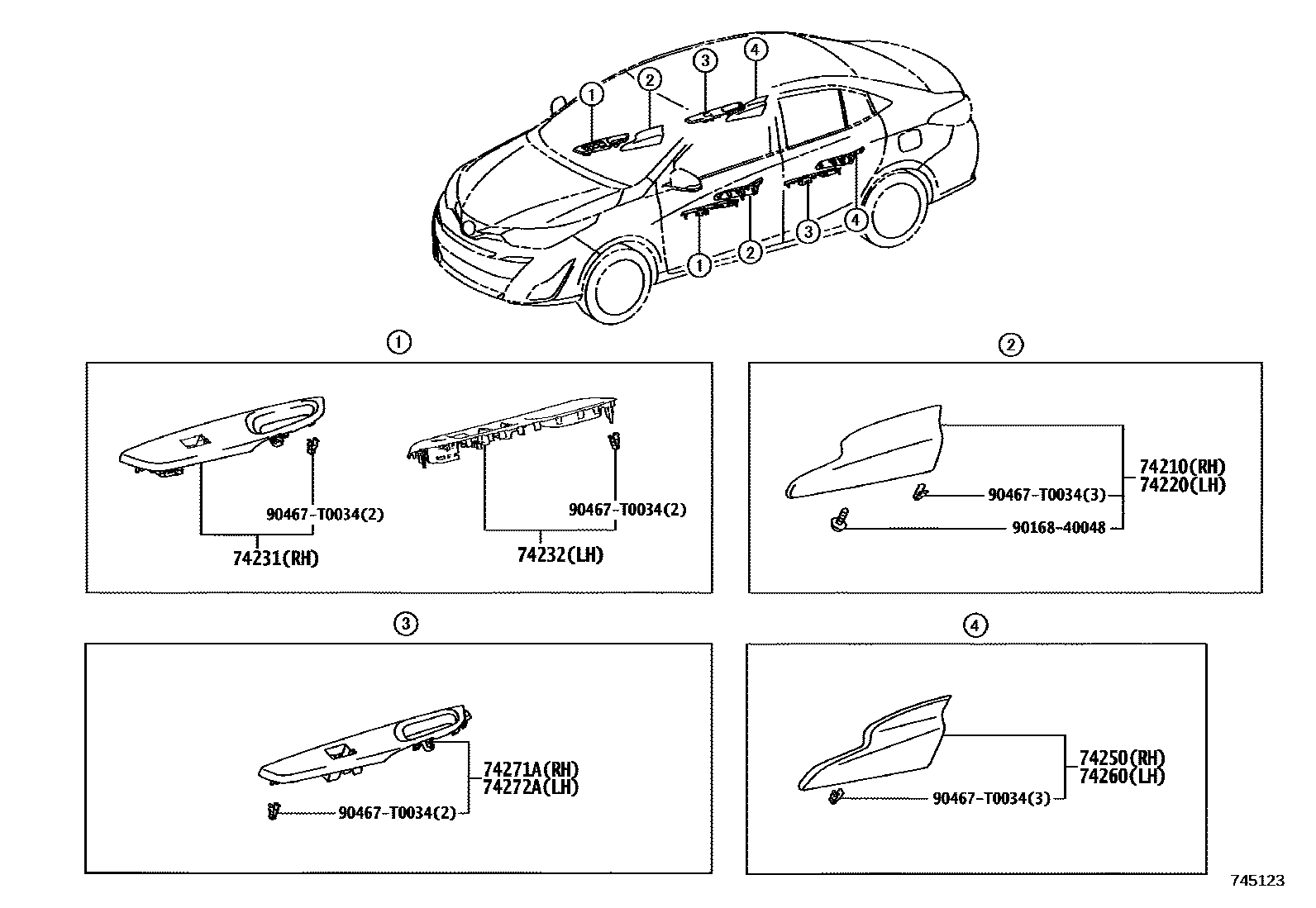 ①
②
③
④
①
②
③
④

①

90467-T0034(2)
74231(RH)
90467-T0034(2)
74232(LH)

②

74210(RH)
74220(LH)
90467-T0034(3)
90168-40048

③

74271A(RH)
74272A(LH)
90467-T0034(2)

④

74250(RH)
74260(LH)
90467-T0034(3)

745123