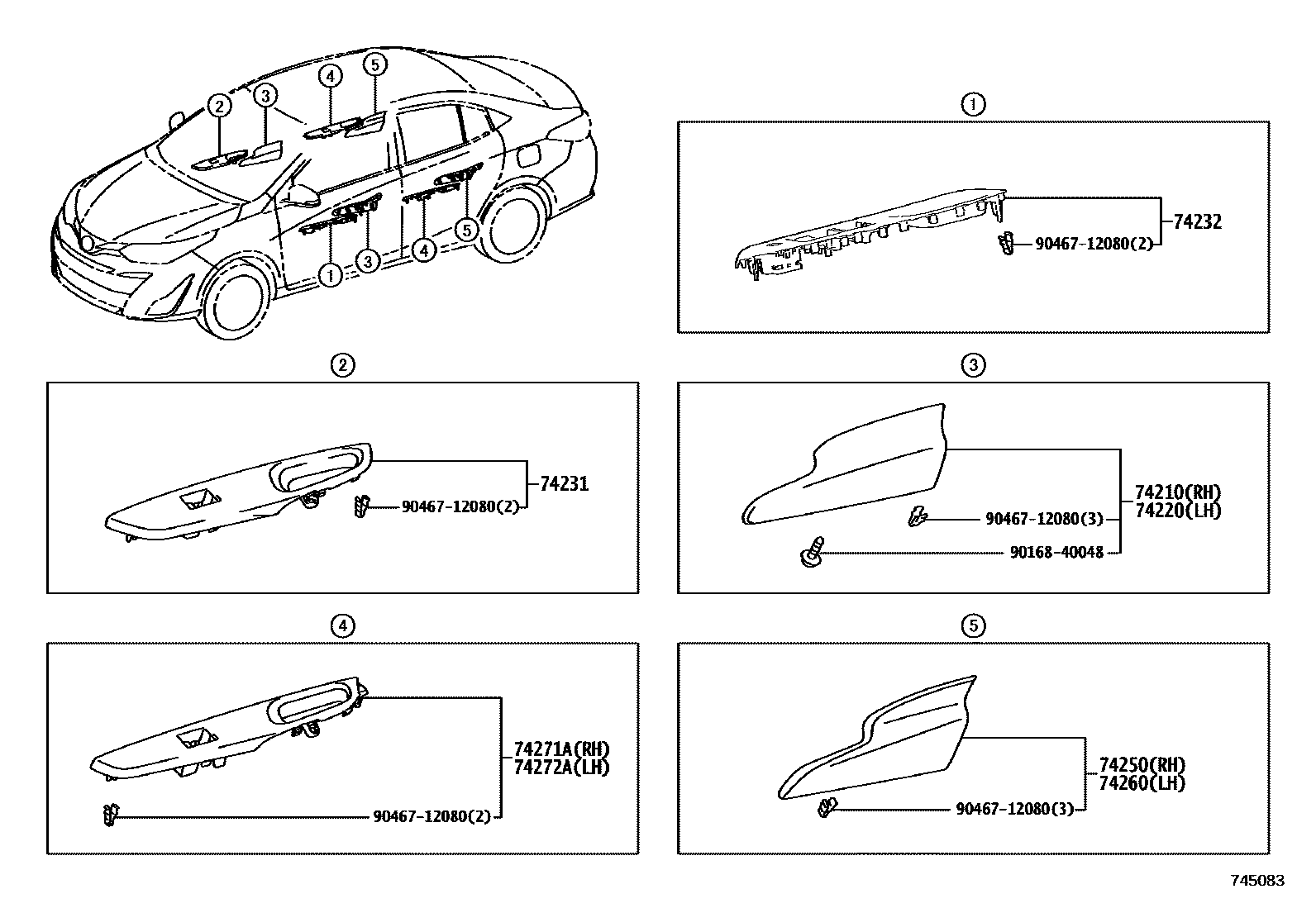 2
3
4
5
1
3
4
5

1
74232
90467-12080(2)

2
74231
90467-12080(2)

3
74210(RH)
74220(LH)
90467-12080(3)
90168-40048

4
74271A(RH)
74272A(LH)
90467-12080(2)

5
74250(RH)
74260(LH)
90467-12080(3)

745083