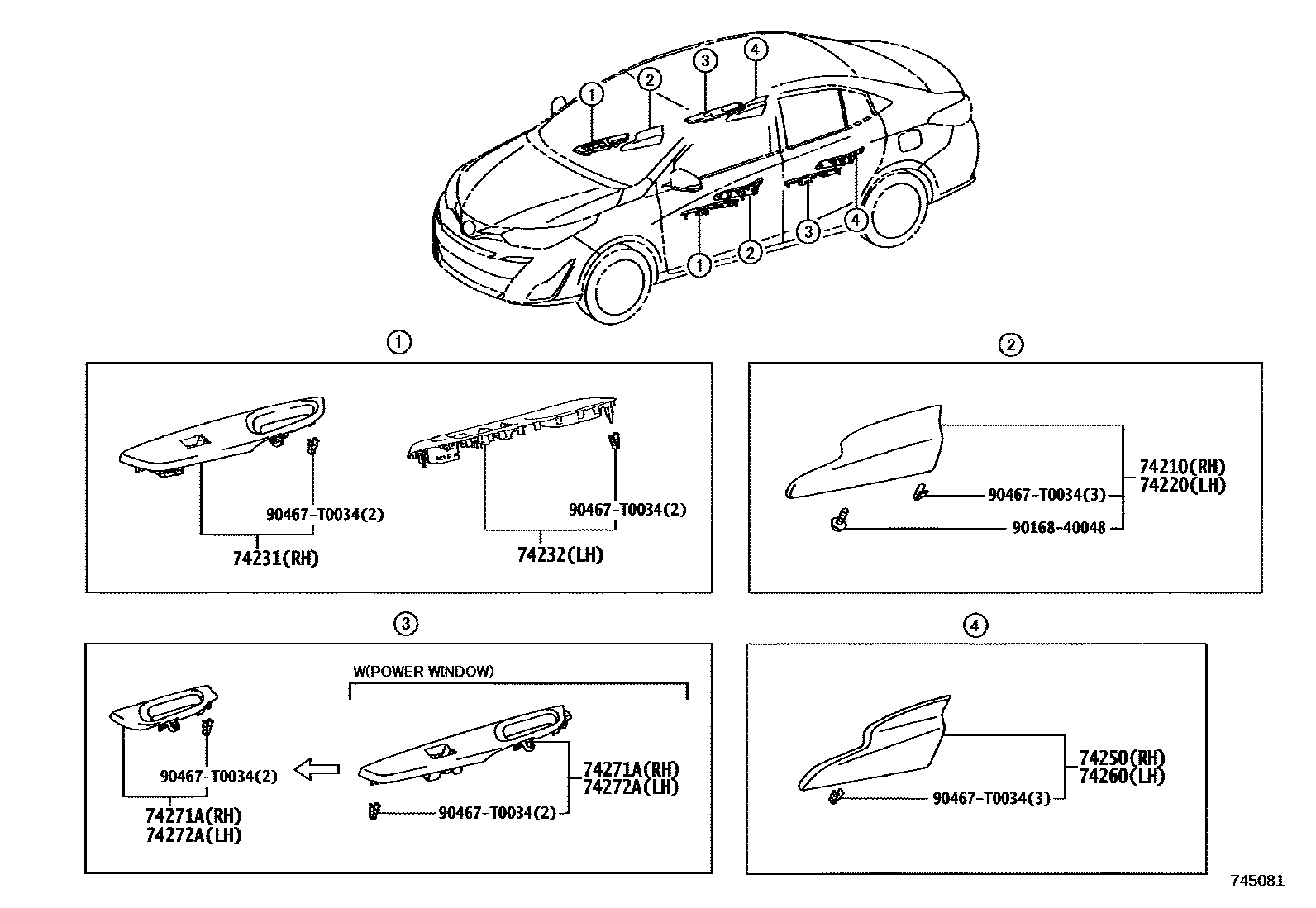 1 2 3 4

1 2 3 4

1

90467-T0034(2)

74231(RH)

90467-T0034(2)

74232(LH)

2

74210(RH)
74220(LH)

90467-T0034(3)

90168-40048

3

W(POWER WINDOW)

90467-T0034(2)

74271A(RH)
74272A(LH)

74271A(RH)
74272A(LH)

90467-T0034(2)

4

74250(RH)
74260(LH)

90467-T0034(3)

745081