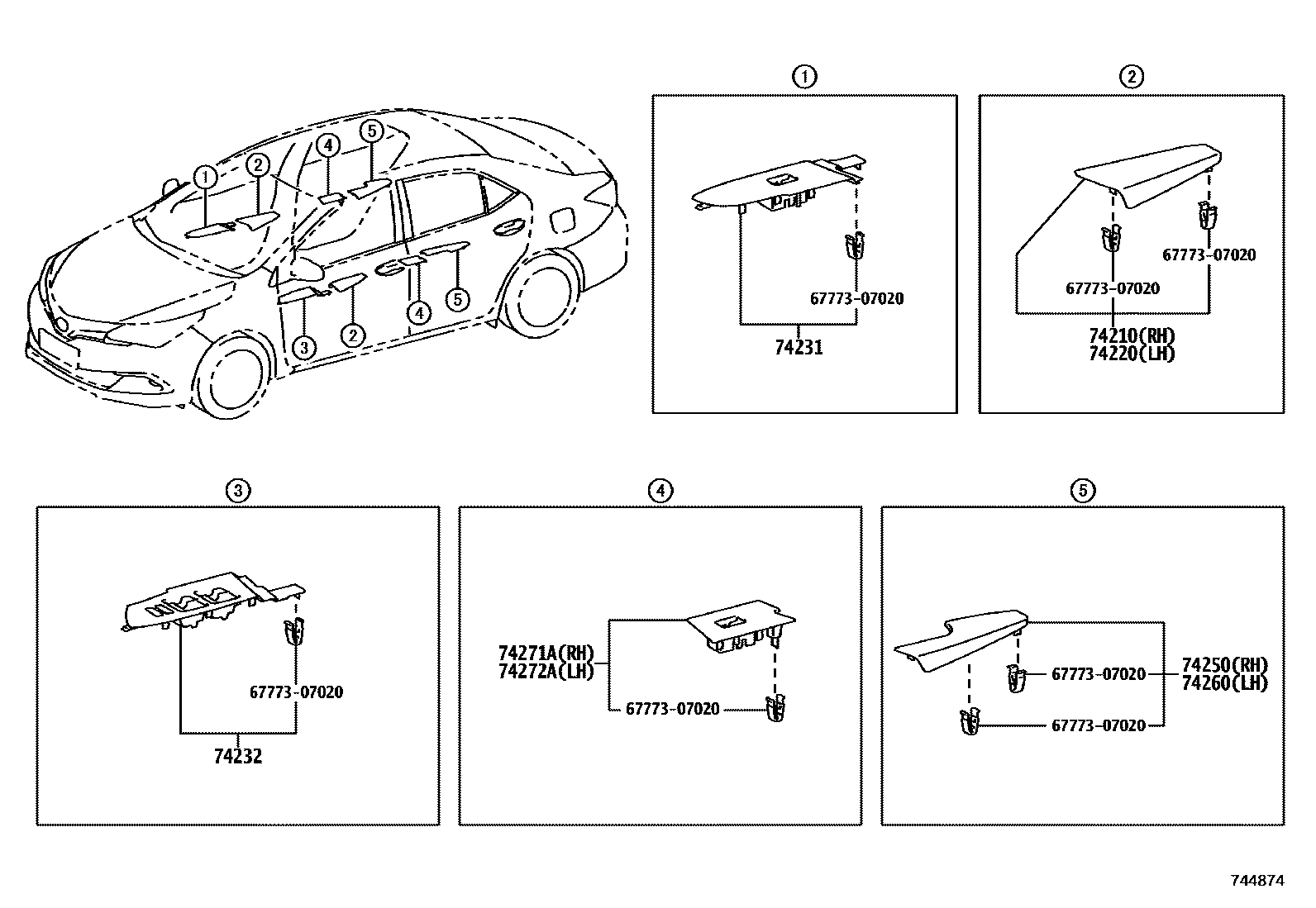 1
2
4
5
3
2
4
5

1
67773-07020
74231

2
67773-07020
67773-07020
74210(RH)
74220(LH)

3
67773-07020
74232

4
74271A(RH)
74272A(LH)
67773-07020

5
67773-07020
67773-07020
74250(RH)
74260(LH)

744874