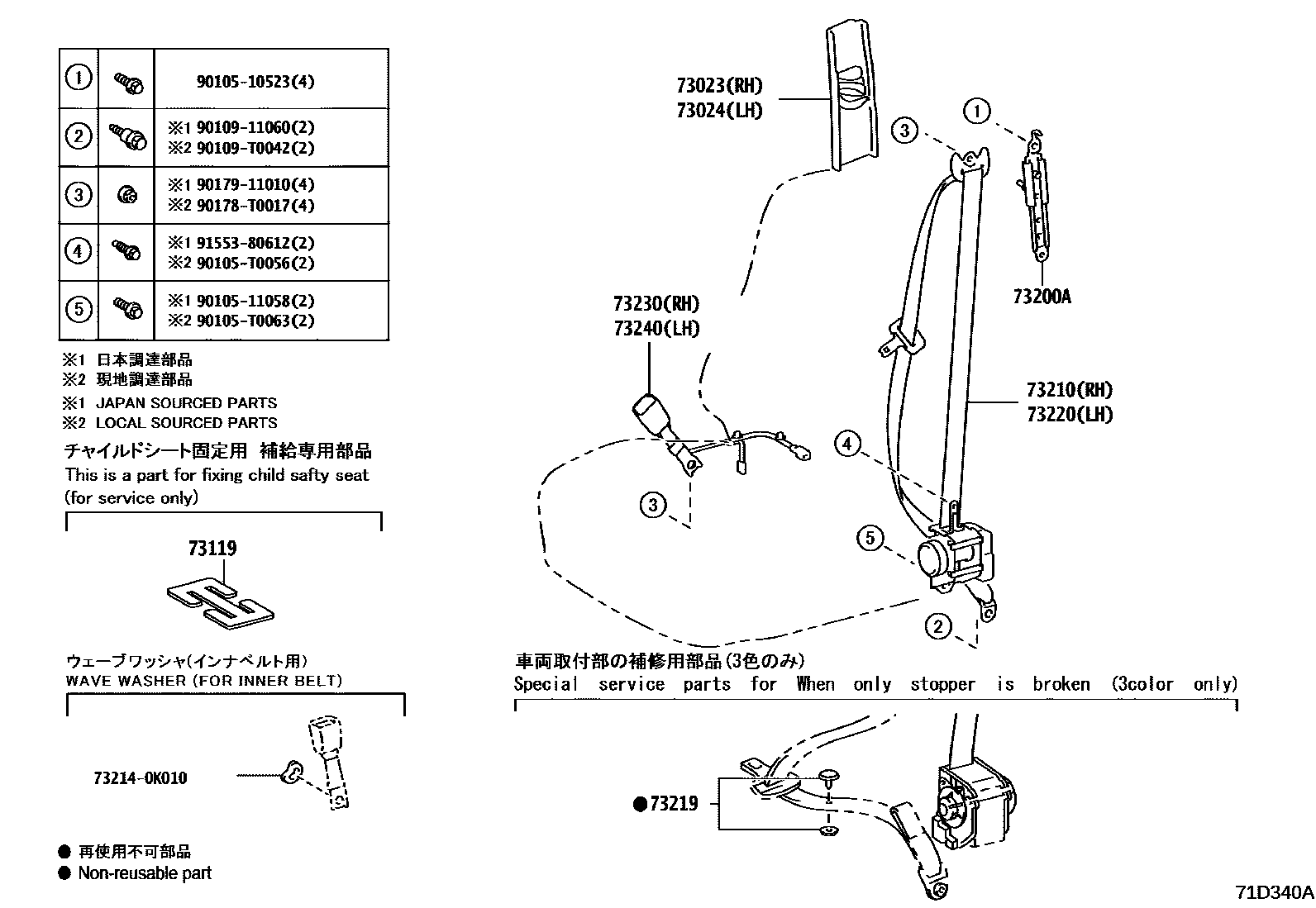 | ① | | 90105-10523(4) |
|---|---|---|
| ② | | ※1 90109-11060(2) ※2 90109-T0042(2) |
| ③ | | ※1 90179-11010(4) ※2 90178-T0017(4) |
| ④ | | ※1 91553-80612(2) ※2 90105-T0056(2) |
| ⑤ | | ※1 90105-11058(2) ※2 90105-T0063(2) |

※1 日本調達部品
※2 現地調達部品
※1 JAPAN SOURCED PARTS
※2 LOCAL SOURCED PARTS

チャイルドシート固定用 補給専用部品
This is a part for fixing child safty seat
(for service only)

73119

ウェーブワッシャ(インナベルト用)
WAVE WASHER (FOR INNER BELT)

73214-0K010

● 再使用不可部品
● Non-reusable part

73023(RH)
73024(LH)

③ ①

73200A

73230(RH)
73240(LH)

73210(RH)
73220(LH)

④

③

⑤

②

車両取付部の補修用部品(3色のみ)
Special service parts for When only stopper is broken (3color only)

●73219

71D340A