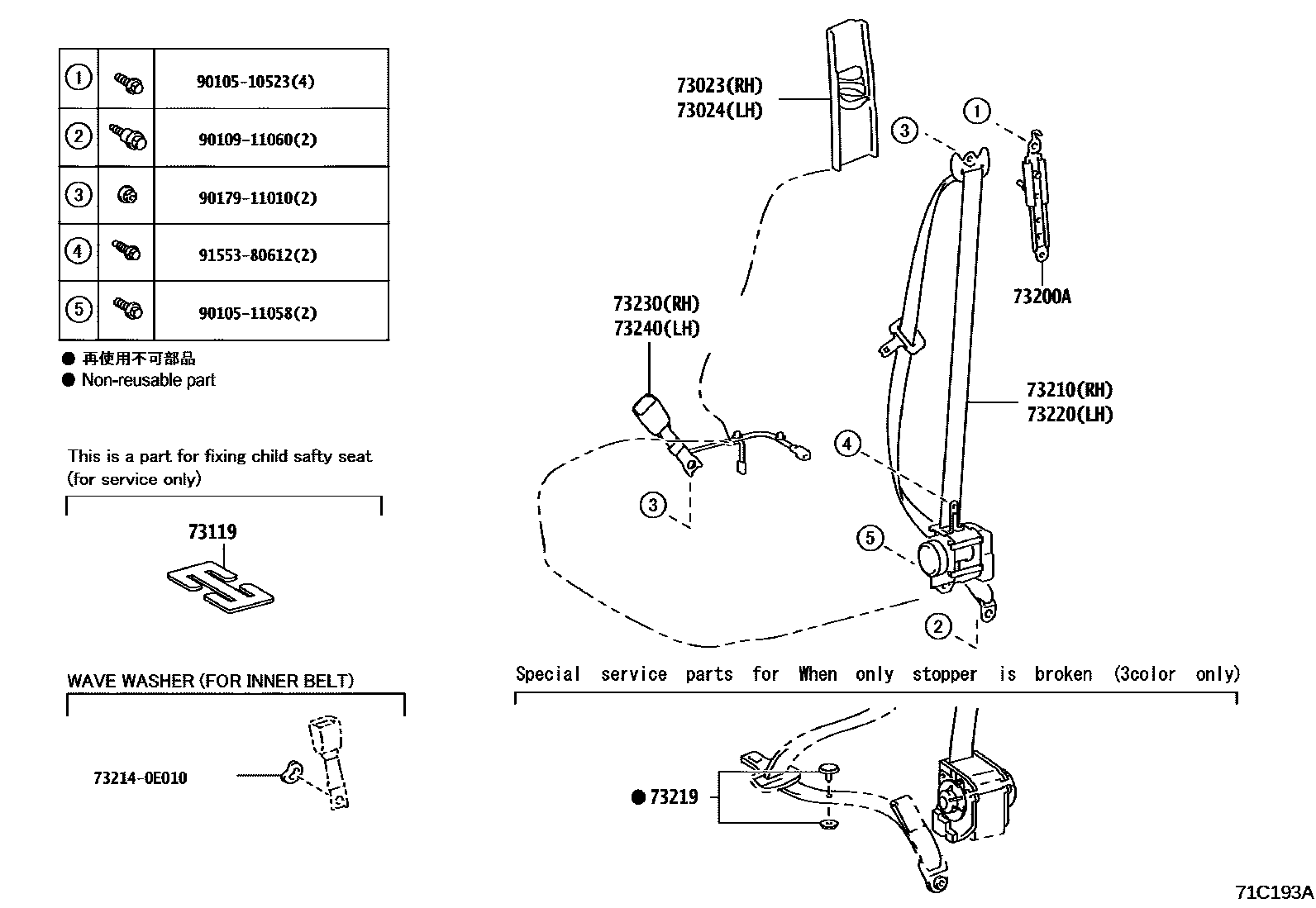 | ① | | 90105-10523(4) |
|---|---|---|
| ② | | 90109-11060(2) |
| ③ | | 90179-11010(2) |
| ④ | | 91553-80612(2) |
| ⑤ | | 90105-11058(2) |

● 再使用不可部品
● Non-reusable part

This is a part for fixing child safty seat (for service only)

73119

WAVE WASHER (FOR INNER BELT)

73214-0E010

73023(RH)
73024(LH)

③ ①

73200A

73230(RH)
73240(LH)

73210(RH)
73220(LH)

④

③

⑤

②

Special service parts for When only stopper is broken (3color only)

● 73219

71C193A