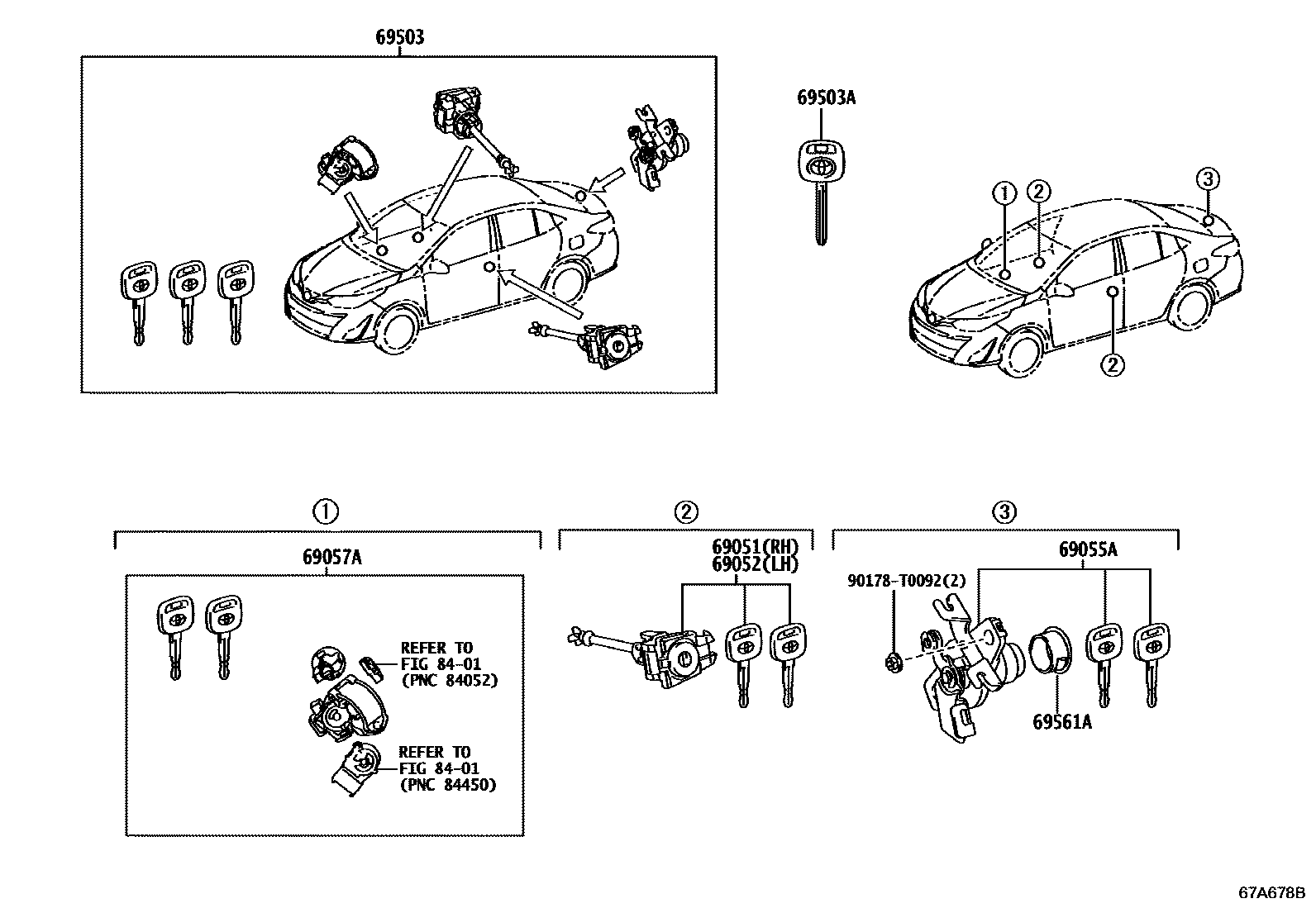 69503

69503A

①
②
③
②

①
69057A
REFER TO
FIG 84-01
(PNC 84052)
REFER TO
FIG 84-01
(PNC 84450)

②
69051(RH)
69052(LH)

③
69055A
90178-T0092(2)
69561A

67A678B