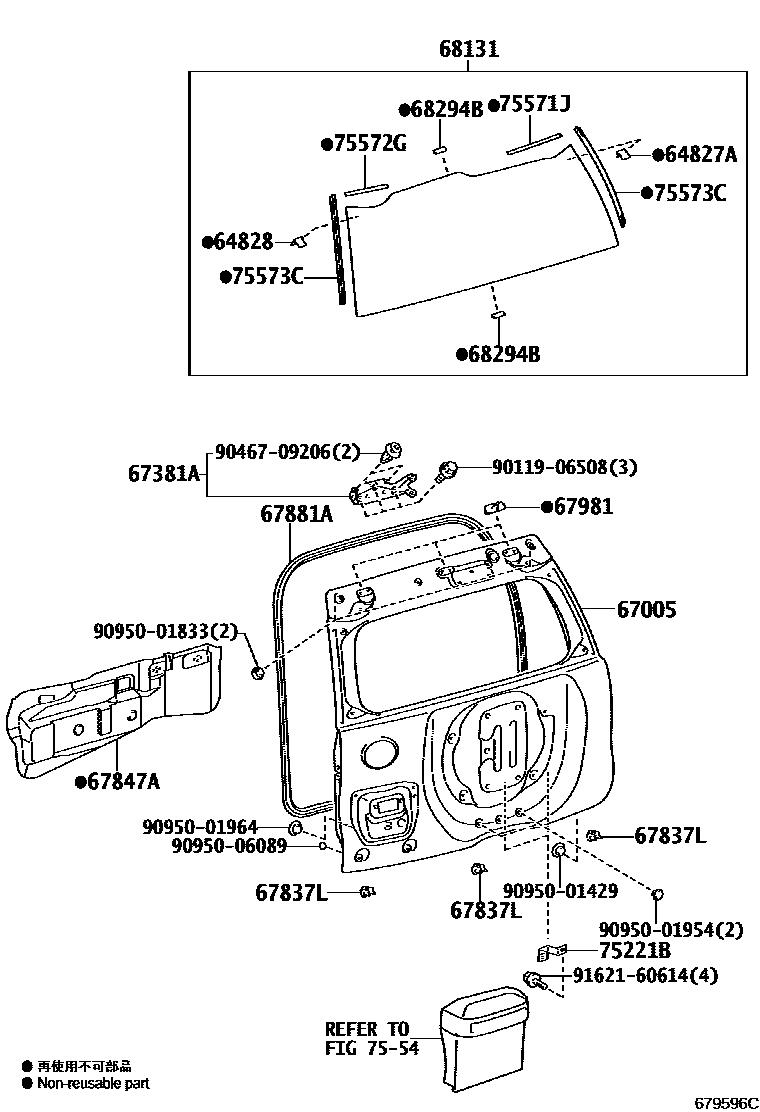 68131

●68294B ●75571J

●75572G

●64827A

●75573C

●64828

●75573C

●68294B

67381A 90467-09206(2)

90119-06508(3)

67881A ●67981

67005

90950-01833(2)

●67847A

90950-01964

90950-06089

67837L

67837L

67837L

90950-01429

90950-01954(2)

75221B

91621-60614(4)

REFER TO FIG 75-54

● 再使用不可部品
● Non-reusable part

679596C