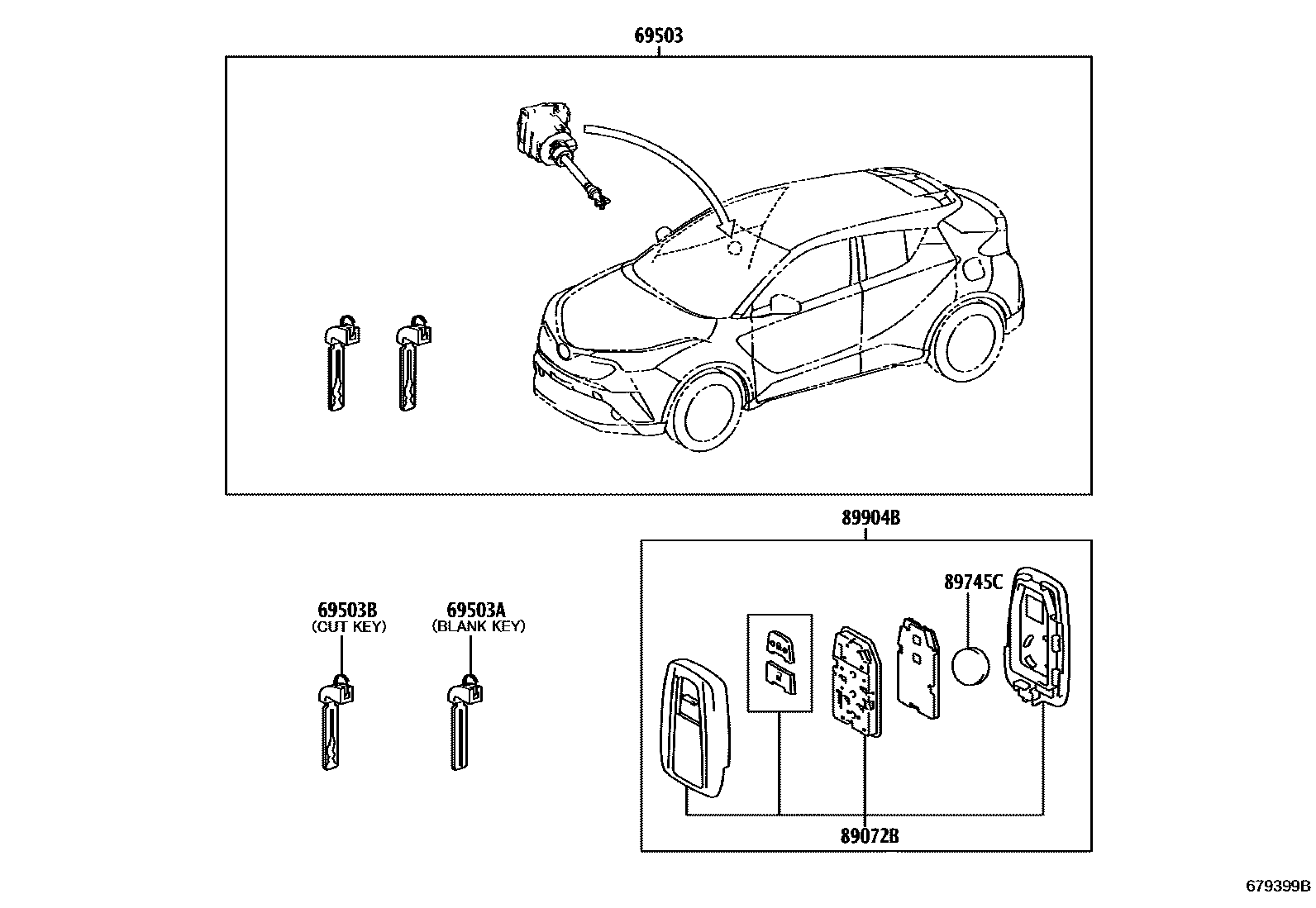 69503

89904B

89745C

69503B
(CUT KEY)

69503A
(BLANK KEY)

89072B

679399B