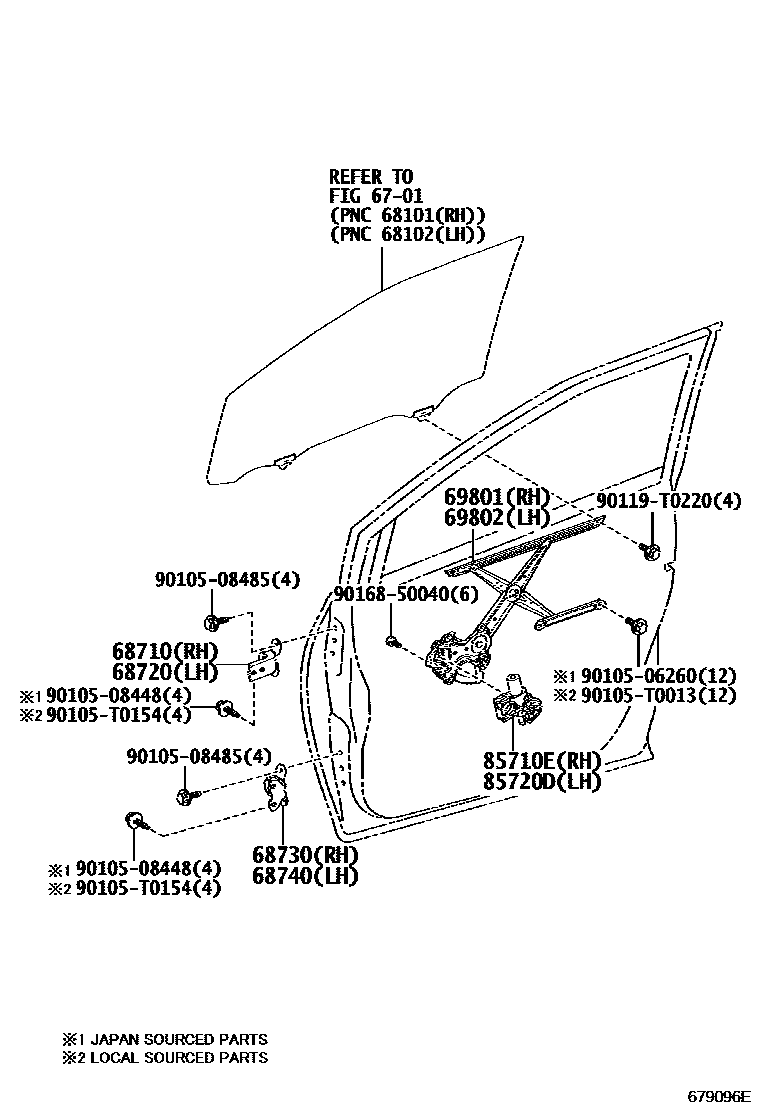 REFER TO
FIG 67-01
(PNC 68101(RH))
(PNC 68102(LH))

69801(RH)
69802(LH)

90119-T0220(4)

90105-08485(4)

90168-50040(6)

68710(RH)
68720(LH)

※1 90105-08448(4)
※2 90105-T0154(4)

※1 90105-06260(12)
※2 90105-T0013(12)

90105-08485(4)

85710E(RH)
85720D(LH)

68730(RH)
68740(LH)

※1 90105-08448(4)
※2 90105-T0154(4)

※1 JAPAN SOURCED PARTS
※2 LOCAL SOURCED PARTS

679096E