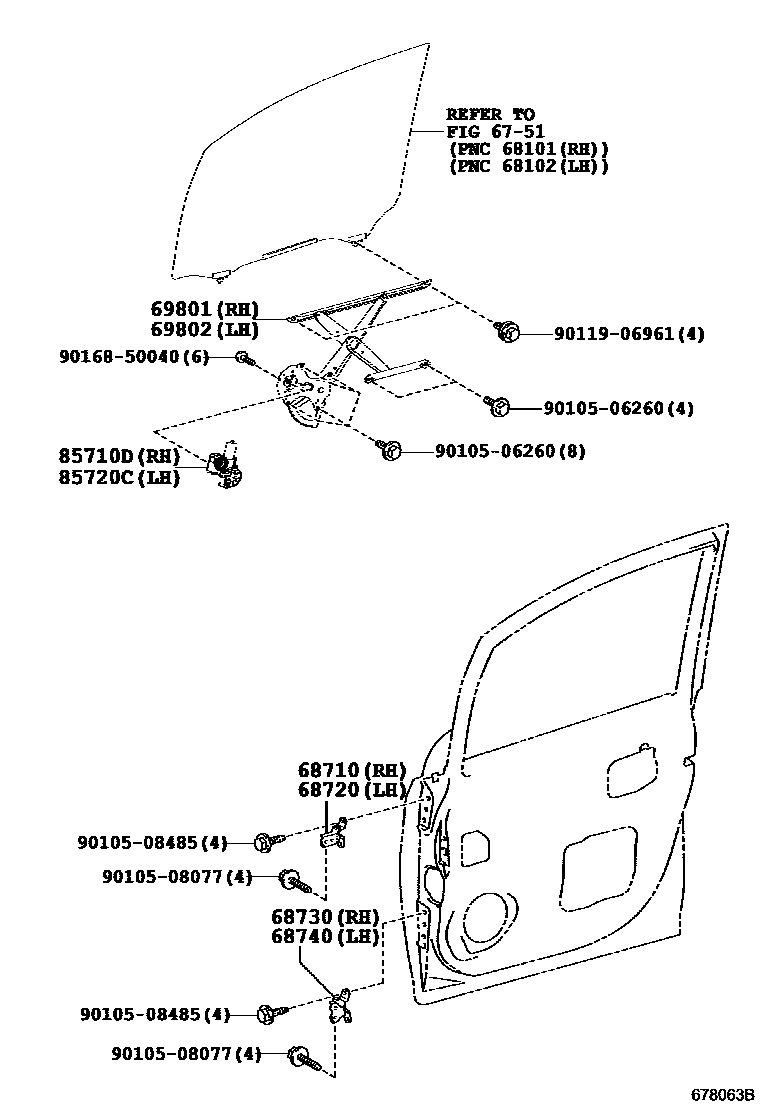 REFER TO
FIG 67-51
(PNC 68101(RH))
(PNC 68102(LH))

69801(RH)
69802(LH)

90119-06961(4)

90168-50040(6)

90105-06260(4)

90105-06260(8)

85710D(RH)
85720C(LH)

68710(RH)
68720(LH)

90105-08485(4)

90105-08077(4)

68730(RH)
68740(LH)

90105-08485(4)

90105-08077(4)

678063B