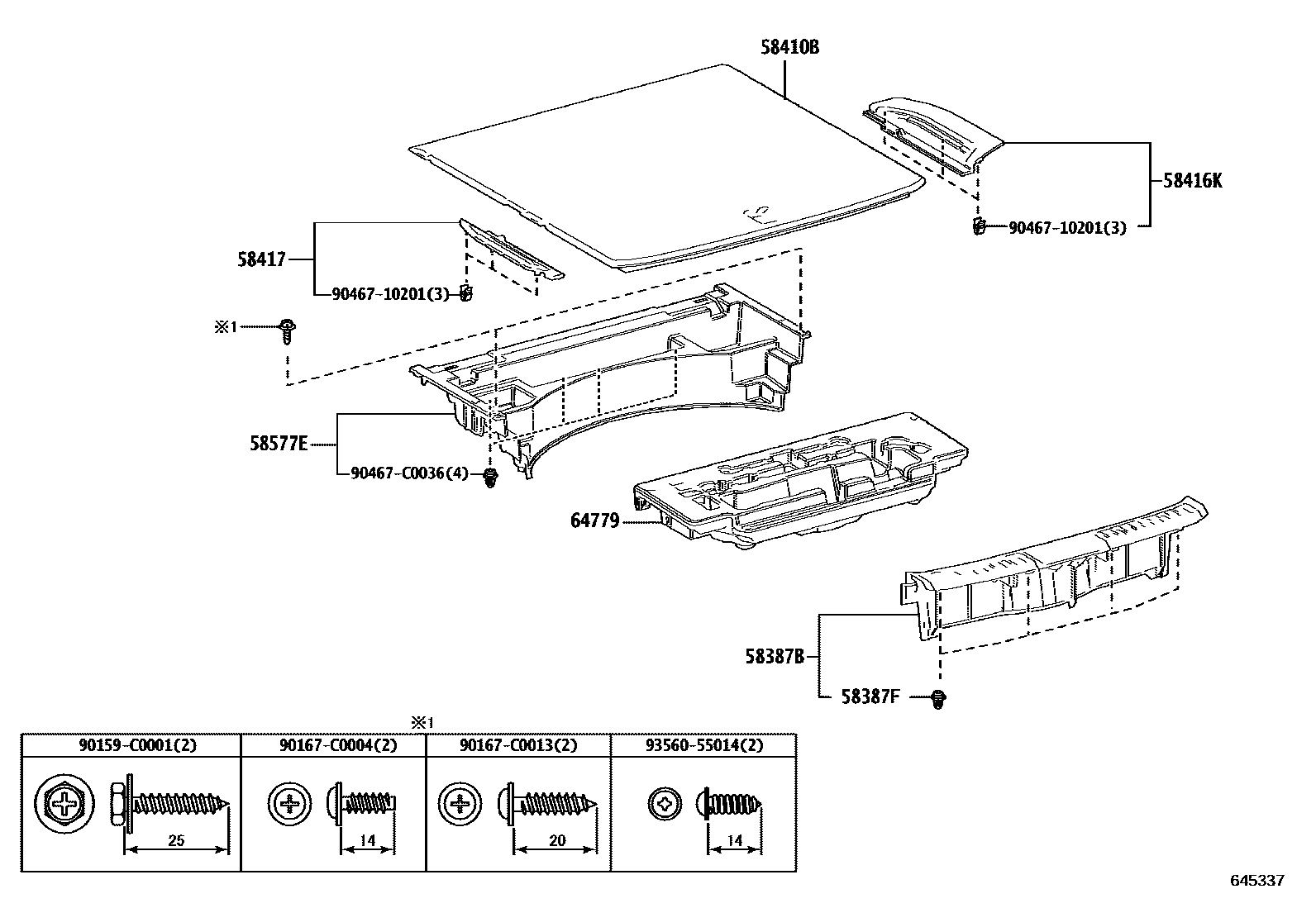 58410B

58416K

90467-10201(3)

58417

90467-10201(3)

※1

58577E

90467-C0036(4)

64779

58387B

58387F

※1

| 90159-C0001(2) | 90167-C0004(2) | 90167-C0013(2) | 93560-55014(2) |
|---|---|---|---|
| 25 | 14 | 20 | 14 |

645337